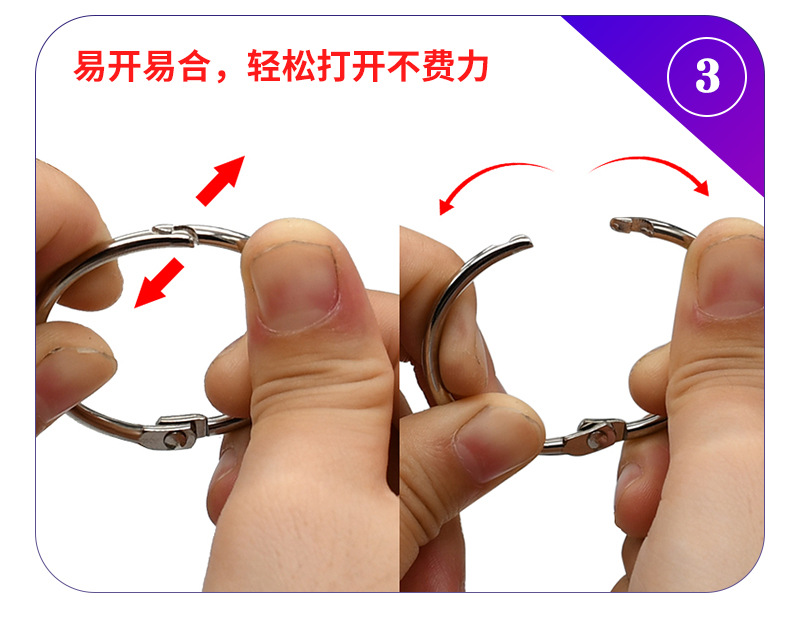 易开易合，轻松打开不费力

3