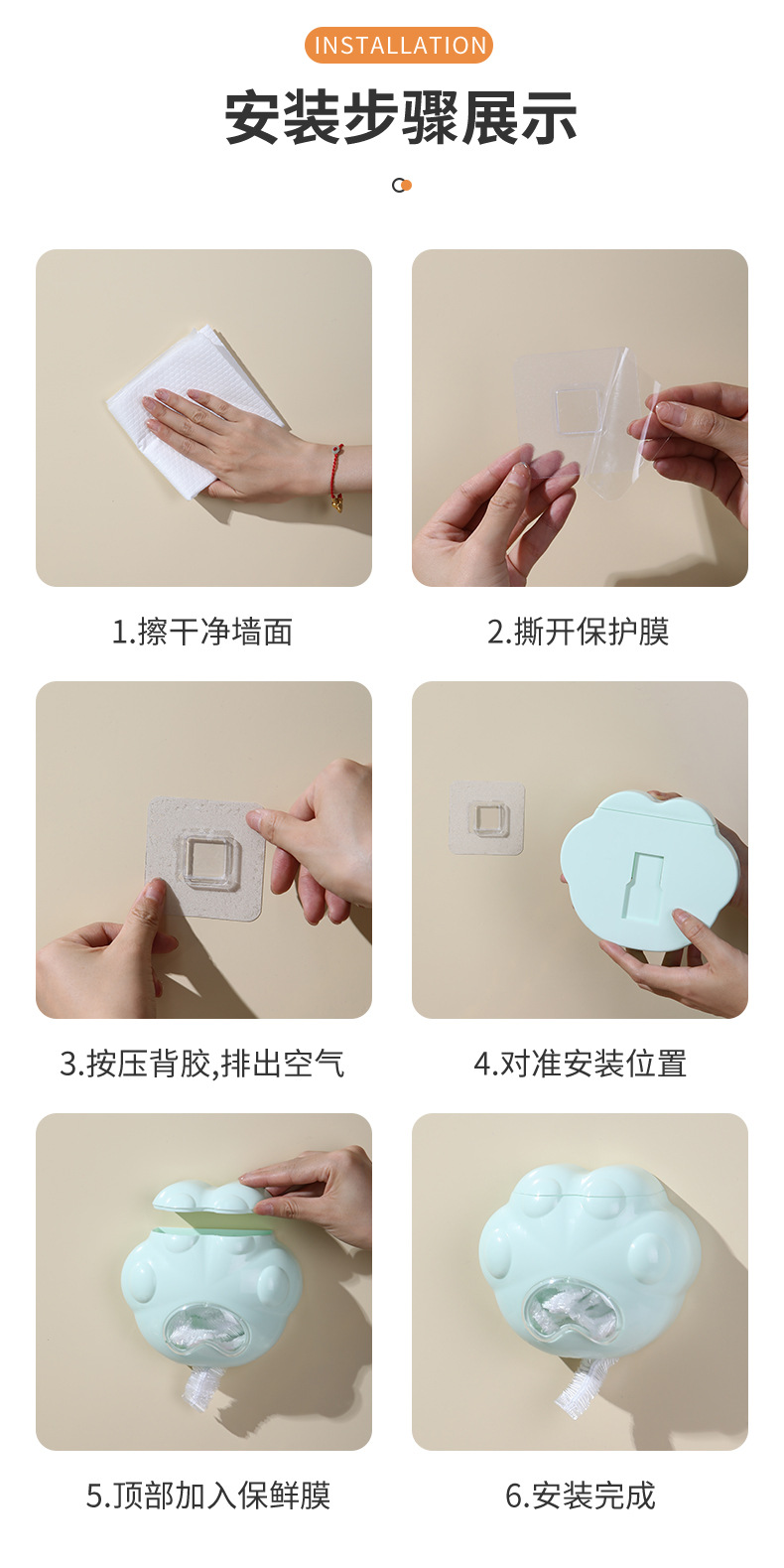 INSTALLATION

安装步骤展示

1.擦干净墙面

2.撕开保护膜

3.按压背胶,排出空气

4.对准安装位置

5.顶部加入保鲜膜

6.安装完成