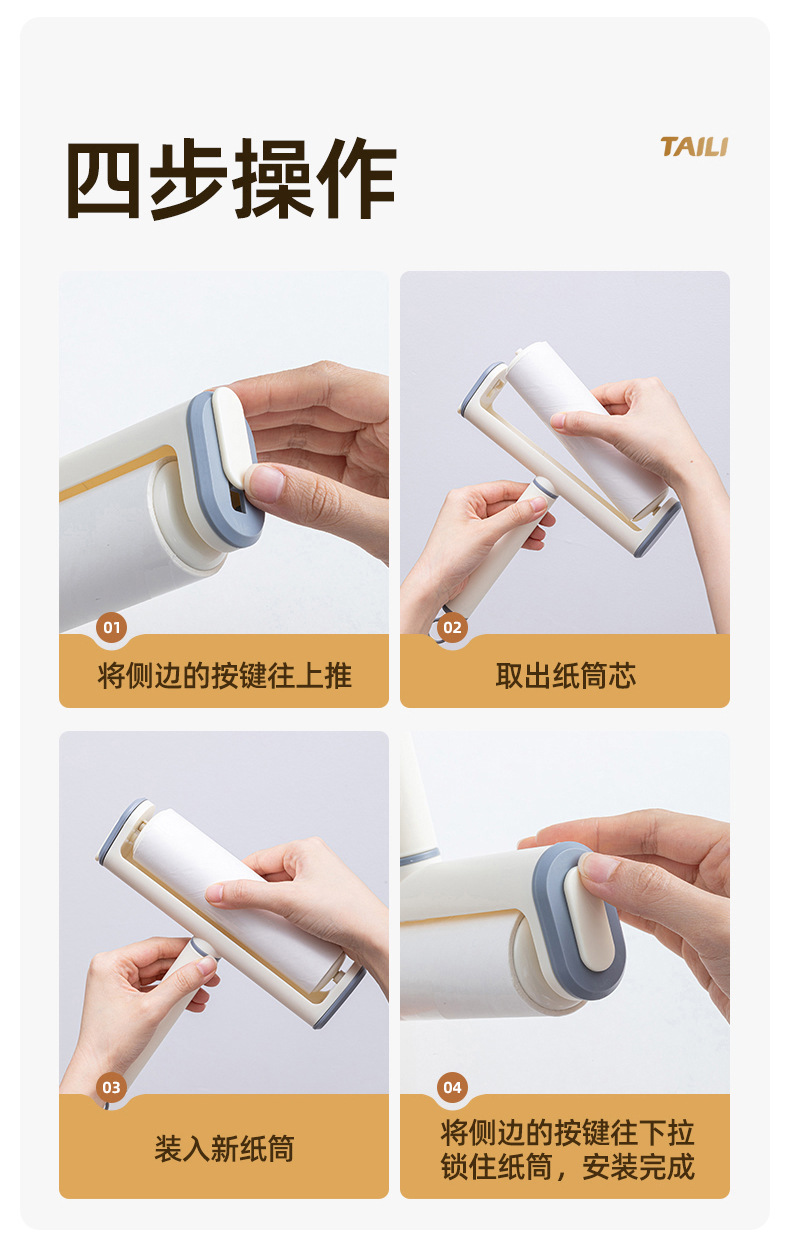 四步操作

TAILI

01
将侧边的按键往上推

02
取出纸筒芯

03
装入新纸筒

04
将侧边的按键往下拉
锁住纸筒，安装完成