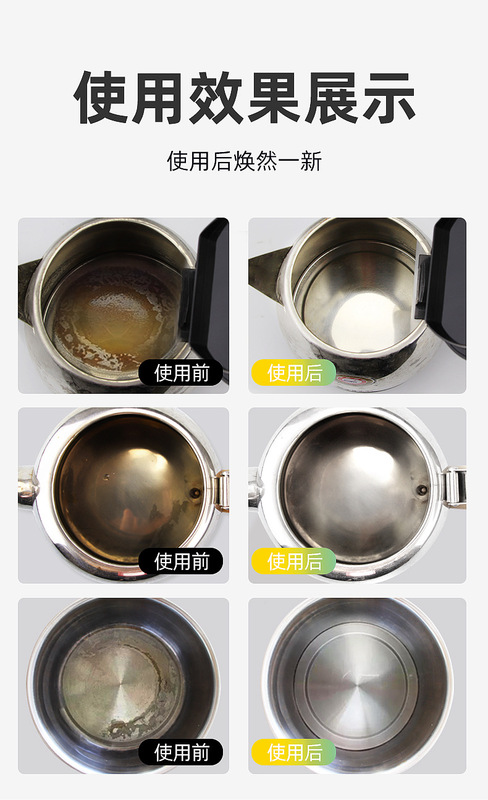 使用效果展示

使用后焕然一新

使用前

使用后

使用前

使用后

使用前

使用后