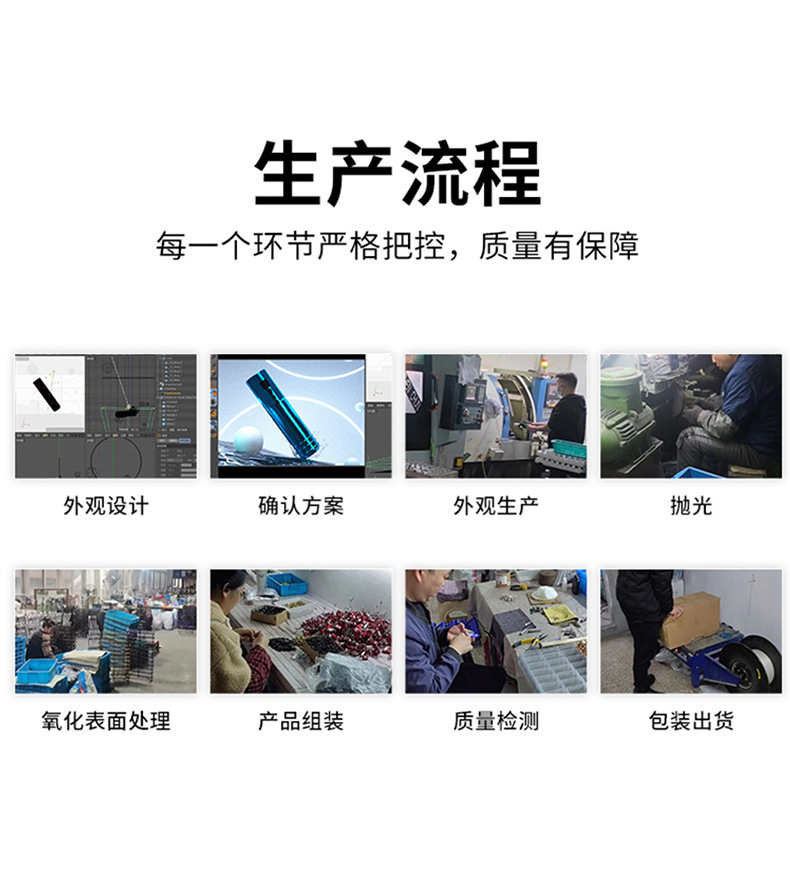 生产流程

每一个环节严格把控，质量有保障

外观设计

确认方案

外观生产

抛光

氧化表面处理

产品组装

质量检测

包装出货