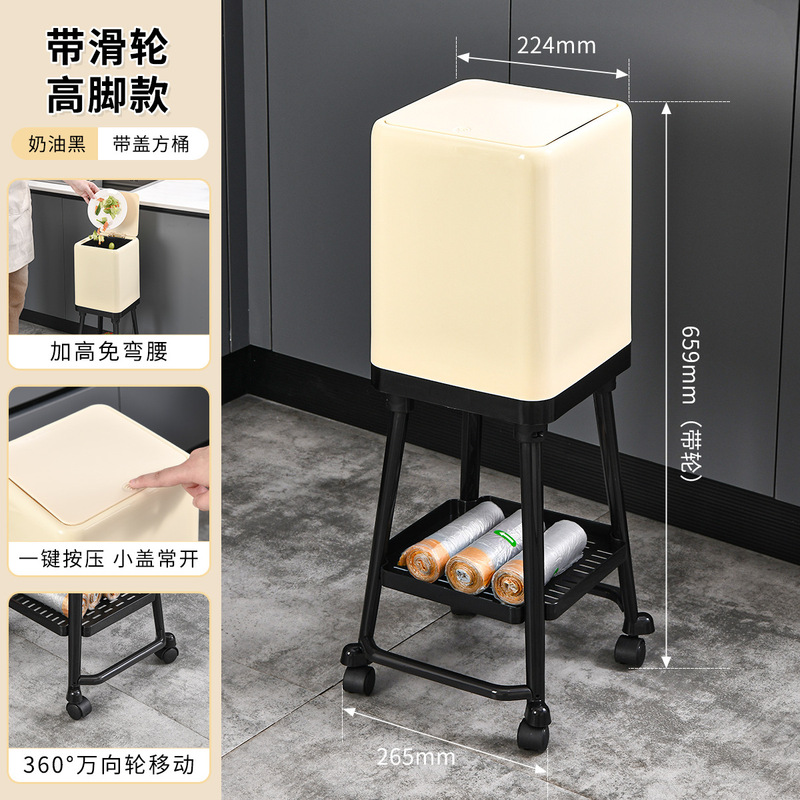 带滑轮
高脚款

奶油黑 带盖方桶

加高免弯腰

一键按压 小盖常开

360°万向轮移动

224mm

659mm（带轮）

265mm