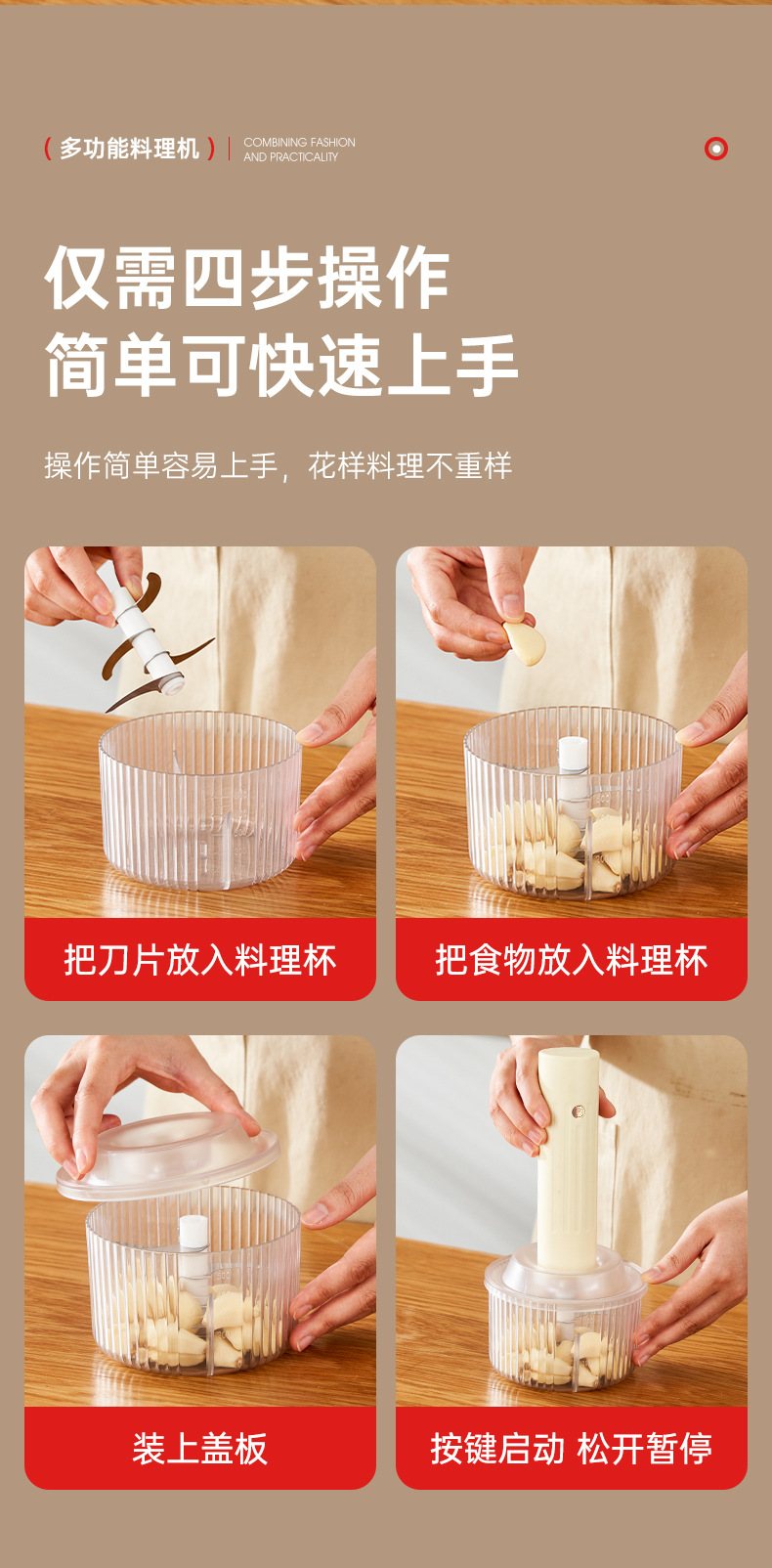 ( 多功能料理机 ) | COMBINING FASHION AND PRACTICALITY

仅需四步操作
简单可快速上手

操作简单容易上手，花样料理不重样

把刀片放入料理杯

把食物放入料理杯

装上盖板

按键启动 松开暂停