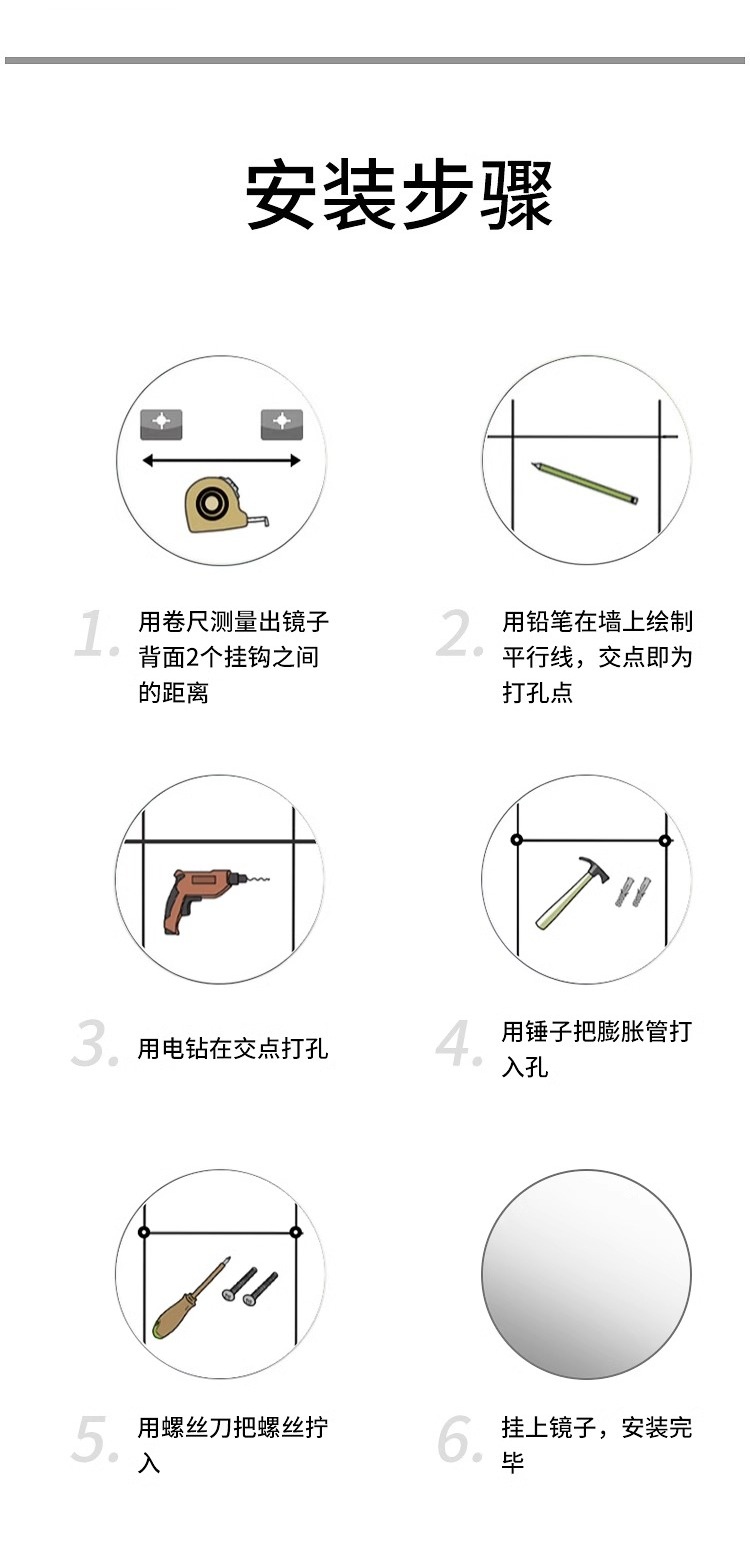 安装步骤

1. 用卷尺测量出镜子背面2个挂钩之间的距离

2. 用铅笔在墙上绘制平行线，交点即为打孔点

3. 用电钻在交点打孔

4. 用锤子把膨胀管打入孔

5. 用螺丝刀把螺丝拧入

6. 挂上镜子，安装完毕