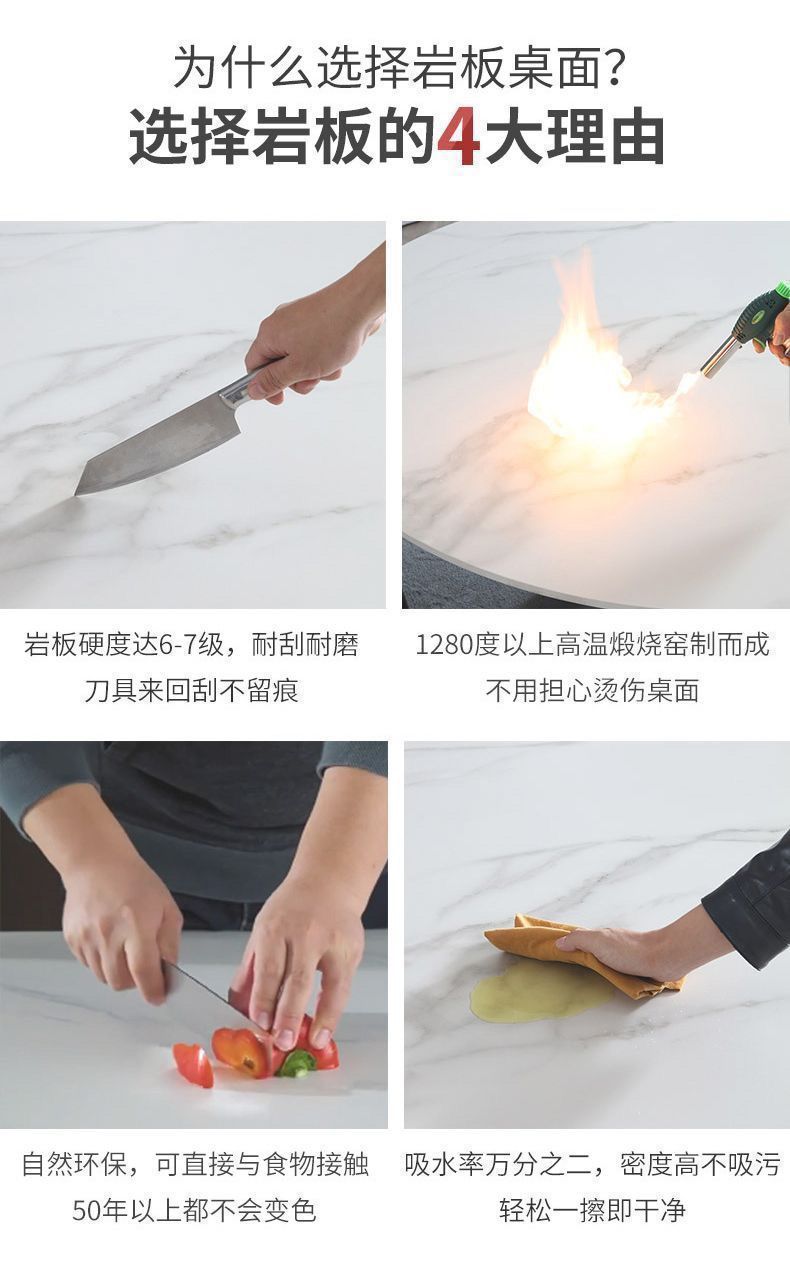 为什么选择岩板桌面?
选择岩板的4大理由

岩板硬度达6-7级，耐刮耐磨
刀具来回刮不留痕

1280度以上高温煅烧窑制而成
不用担心烫伤桌面

自然环保，可直接与食物接触
50年以上都不会变色

吸水率万分之二，密度高不吸污
轻松一擦即干净