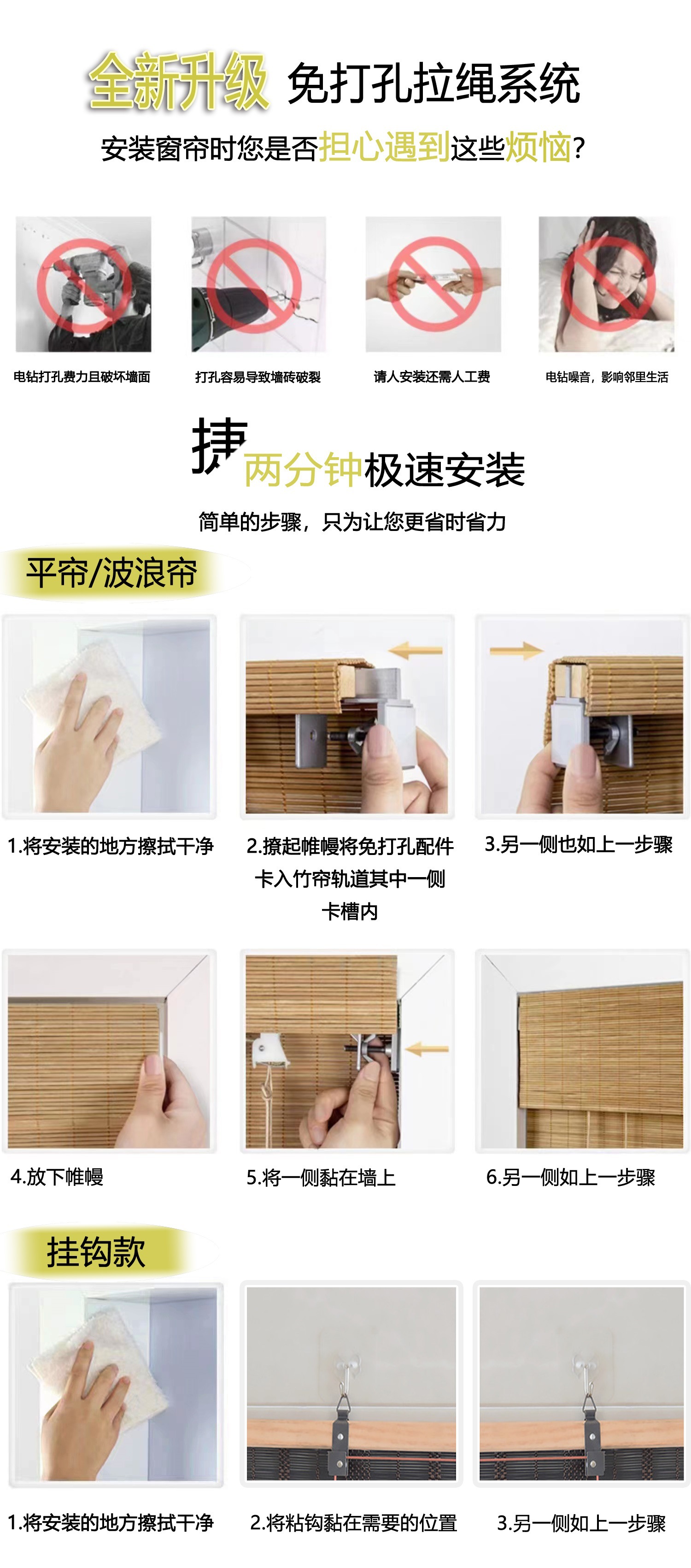 全新升级 免打孔拉绳系统

安装窗帘时您是否担心遇到这些烦恼?

电钻打孔费力且破坏墙面

打孔容易导致墙砖破裂

请人安装还需人工费

电钻噪音，影响邻里生活

捷 两分钟极速安装

简单的步骤，只为让您更省时省力

平帘/波浪帘

1.将安装的地方擦拭干净

2.撩起帷幔将免打孔配件卡入竹帘轨道其中一侧卡槽内

3.另一侧也如上一步骤

4.放下帷幔

5.将一侧黏在墙上

6.另一侧如上一步骤

挂钩款

1.将安装的地方擦拭干净

2.将粘钩黏在需要的位置

3.另一侧如上一步骤