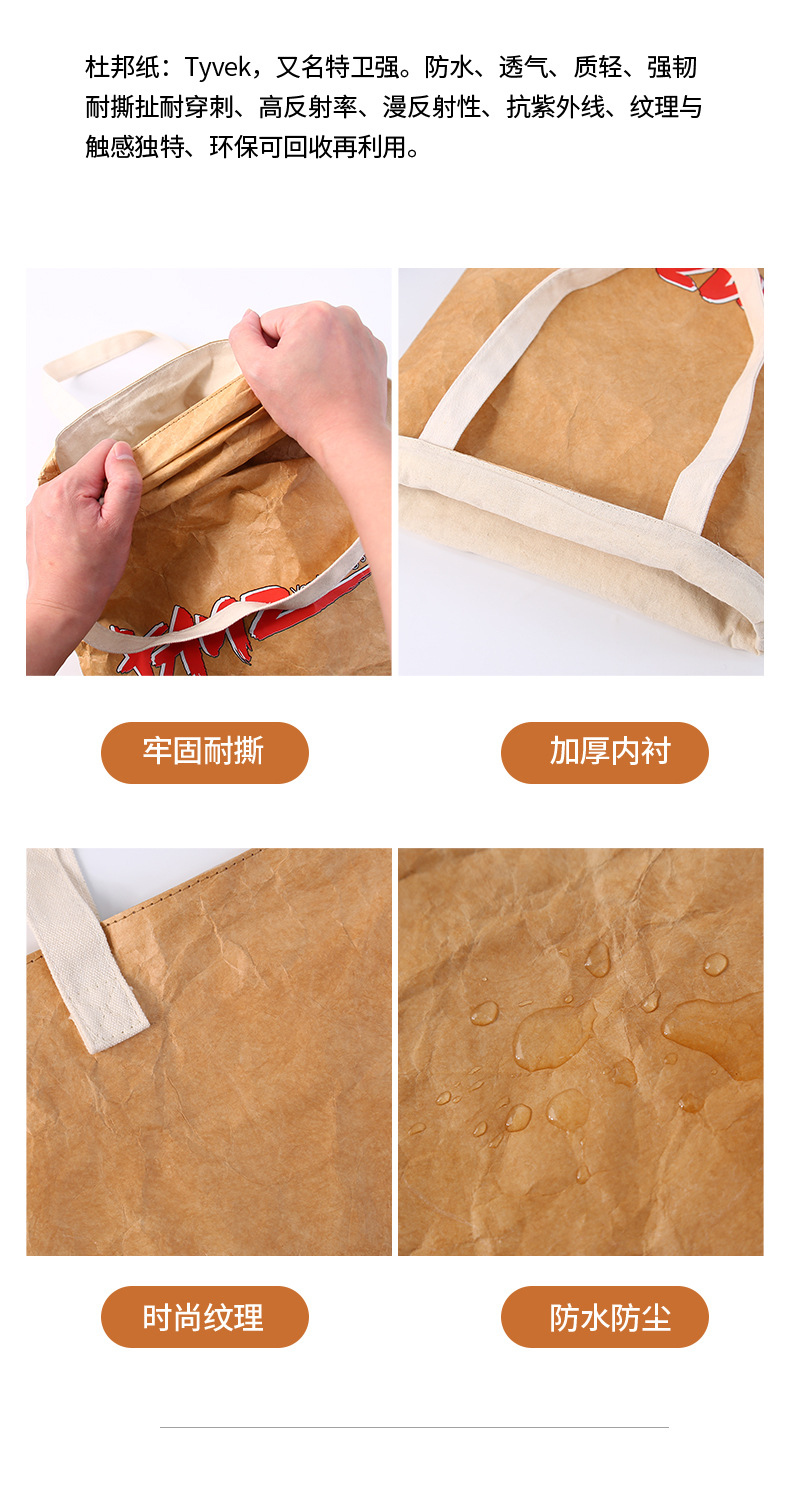 杜邦纸：Tyvek，又名特卫强。防水、透气、质轻、强韧耐撕扯耐穿刺、高反射率、漫反射性、抗紫外线、纹理与触感独特、环保可回收再利用。

牢固耐撕

加厚内衬

时尚纹理

防水防尘