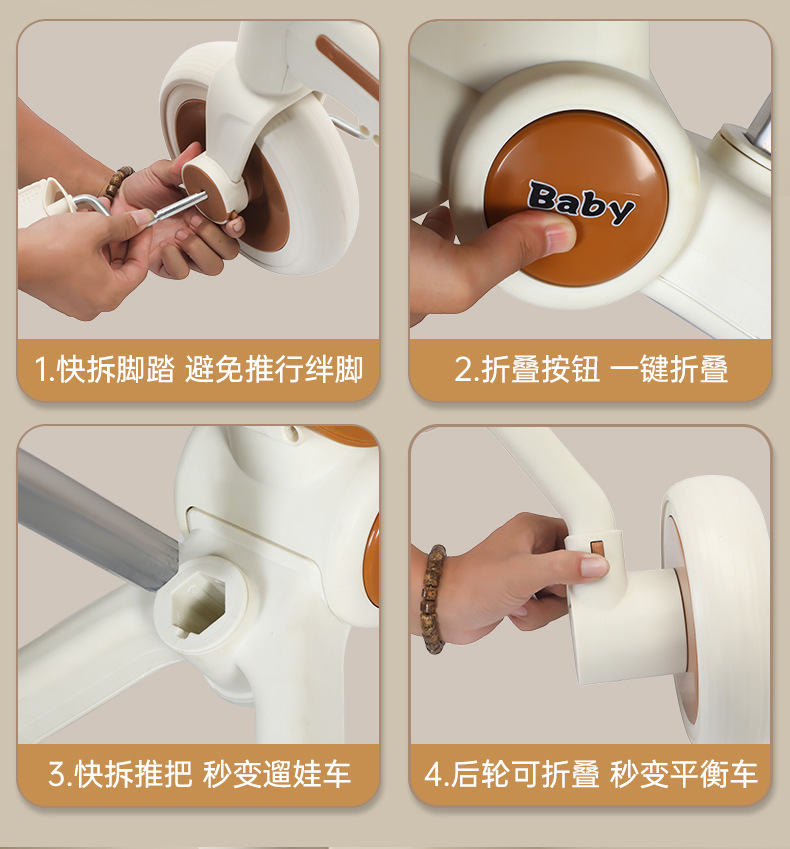 1.快拆脚踏 避免推行绊脚

Baby

2.折叠按钮 一键折叠

3.快拆推把 秒变遛娃车

4.后轮可折叠 秒变平衡车