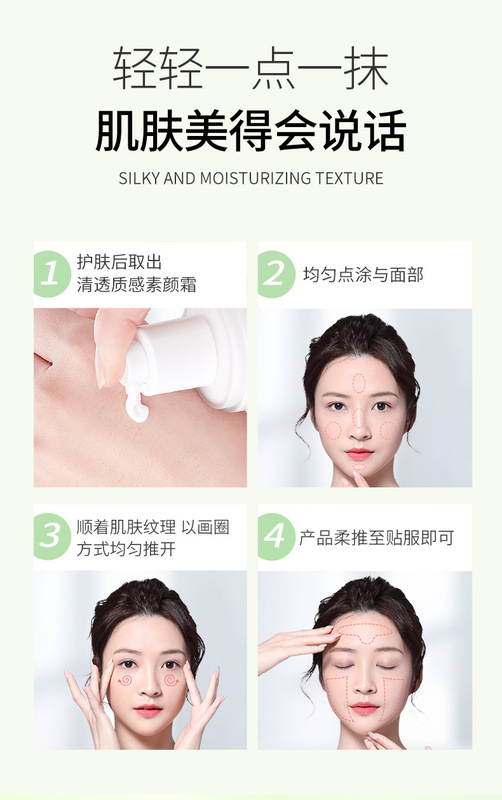 轻轻一点一抹

肌肤美得会说话

SILKY AND MOISTURIZING TEXTURE

1 护肤后取出 清透质感素颜霜

2 均匀点涂与面部

3 顺着肌肤纹理 以画圈方式均匀推开

4 产品柔推至贴服即可