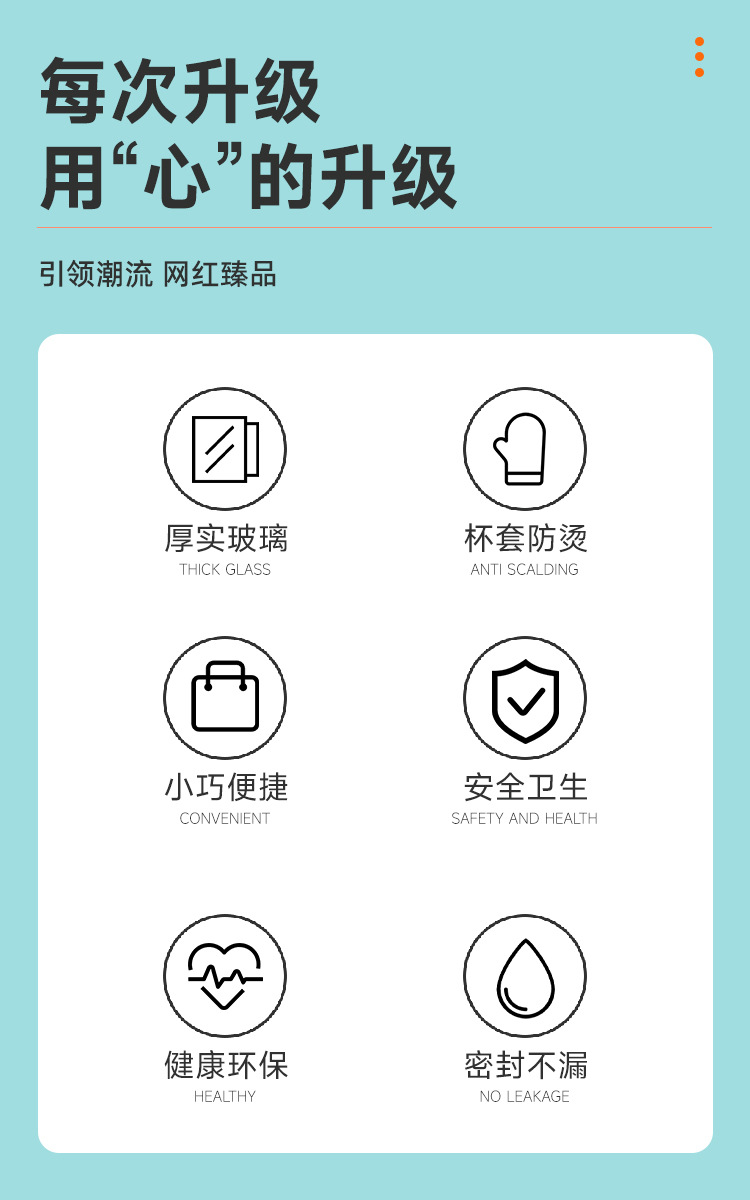 每次升级
用“心”的升级

引领潮流 网红臻品

厚实玻璃
THICK GLASS

杯套防烫
ANTI SCALDING

小巧便捷
CONVENIENT

安全卫生
SAFETY AND HEALTH

健康环保
HEALTHY

密封不漏
NO LEAKAGE