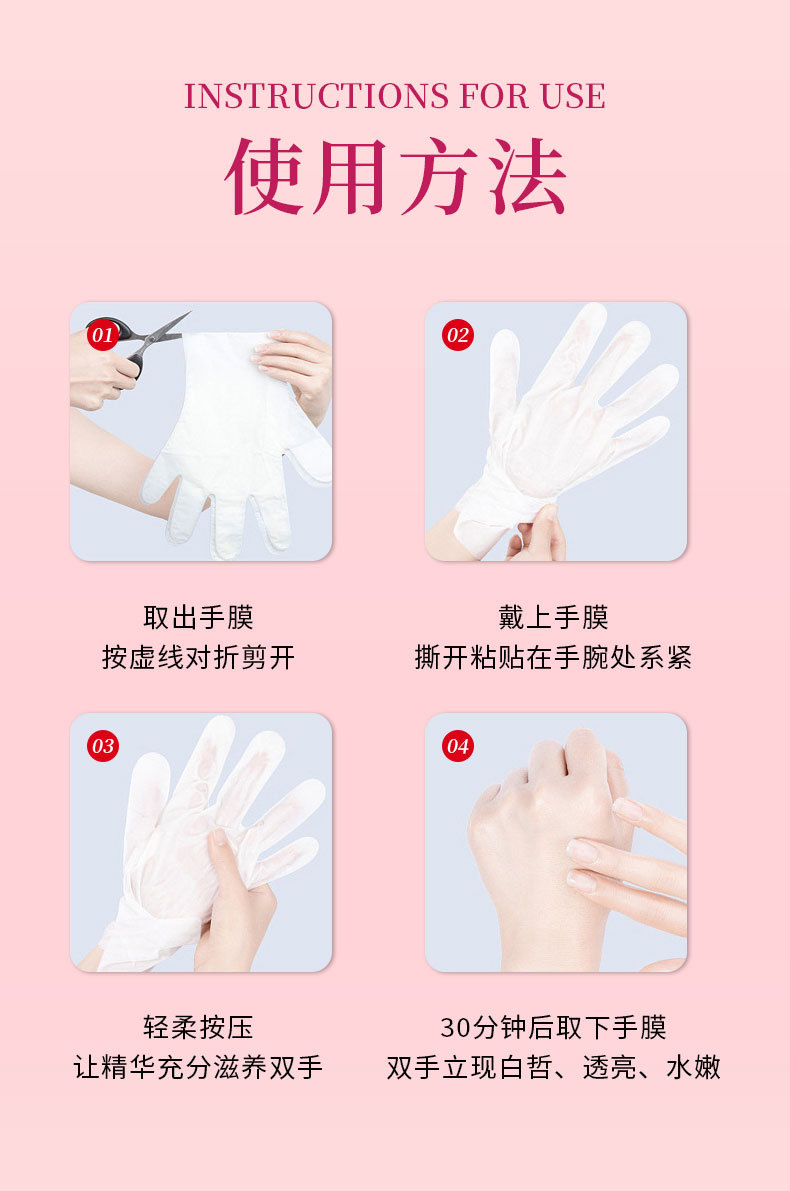 INSTRUCTIONS FOR USE
使用方法

01

取出手膜
按虚线对折剪开

02

戴上手膜
撕开粘贴在手腕处系紧

03

轻柔按压
让精华充分滋养双手

04

30分钟后取下手膜
双手立现白皙、透亮、水嫩