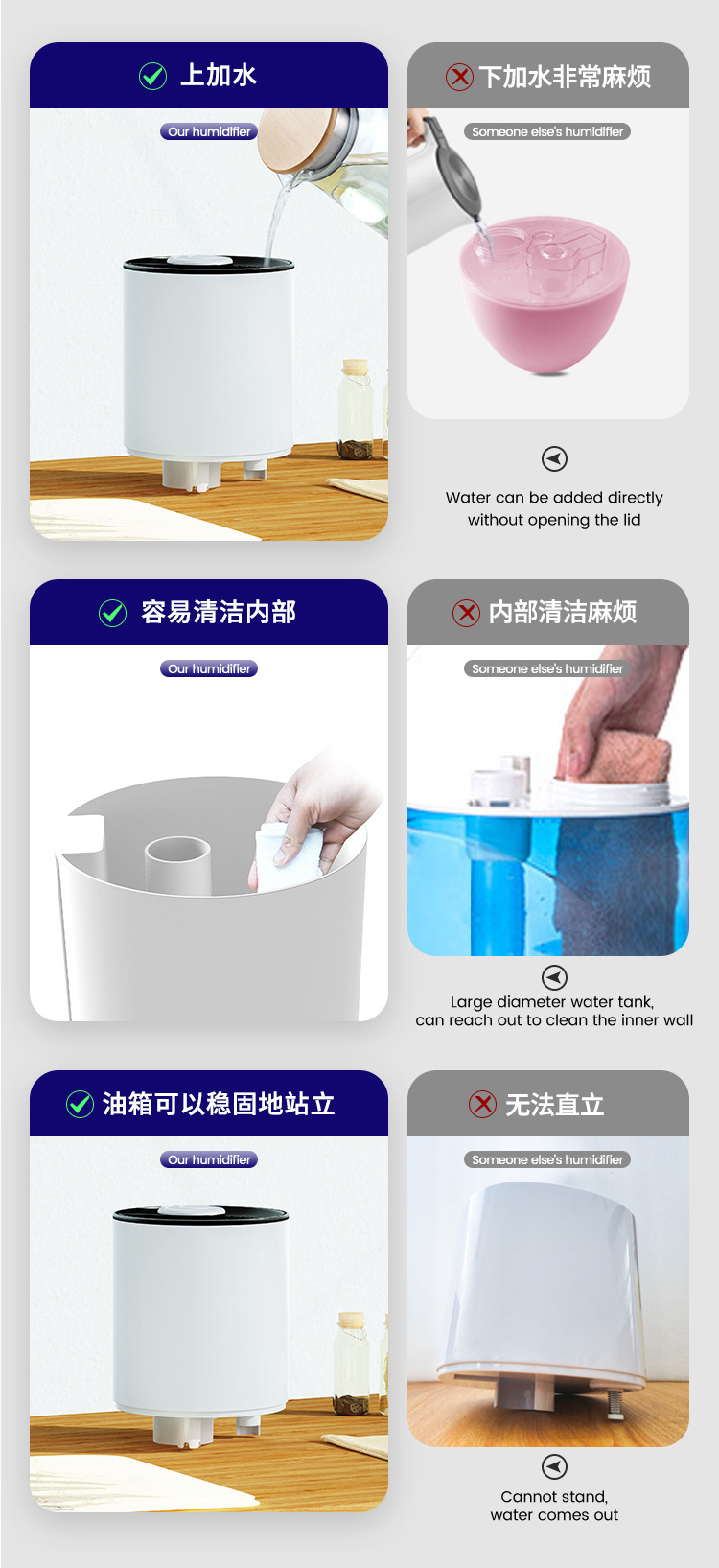 上加水

Our humidifier

下加水非常麻烦

Someone else's humidifier

Water can be added directly without opening the lid

容易清洁内部

Our humidifier

内部清洁麻烦

Someone else's humidifier

Large diameter water tank, can reach out to clean the inner wall

油箱可以稳固地站立

Our humidifier

无法直立

Someone else's humidifier

Cannot stand, water comes out