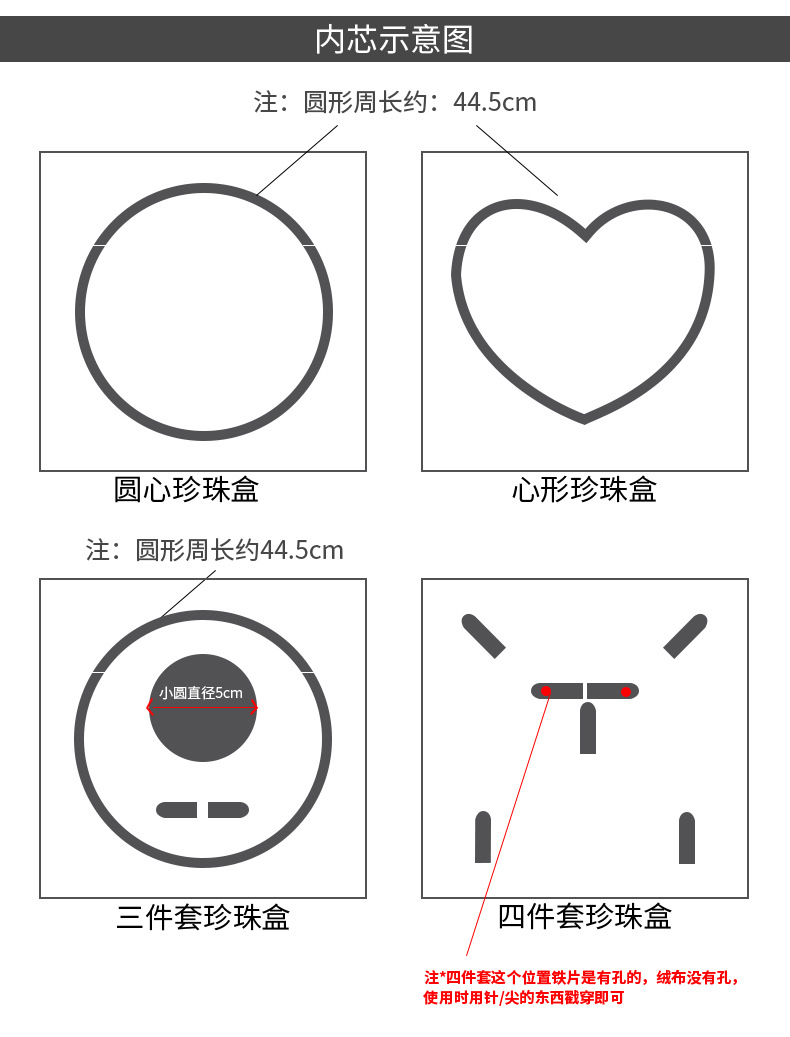 内芯示意图

注：圆形周长约：44.5cm

圆心珍珠盒

心形珍珠盒

注：圆形周长约44.5cm

小圆直径5cm

三件套珍珠盒

四件套珍珠盒

注*四件套这个位置铁片是有孔的，绒布没有孔，使用时用针/尖的东西戳穿即可