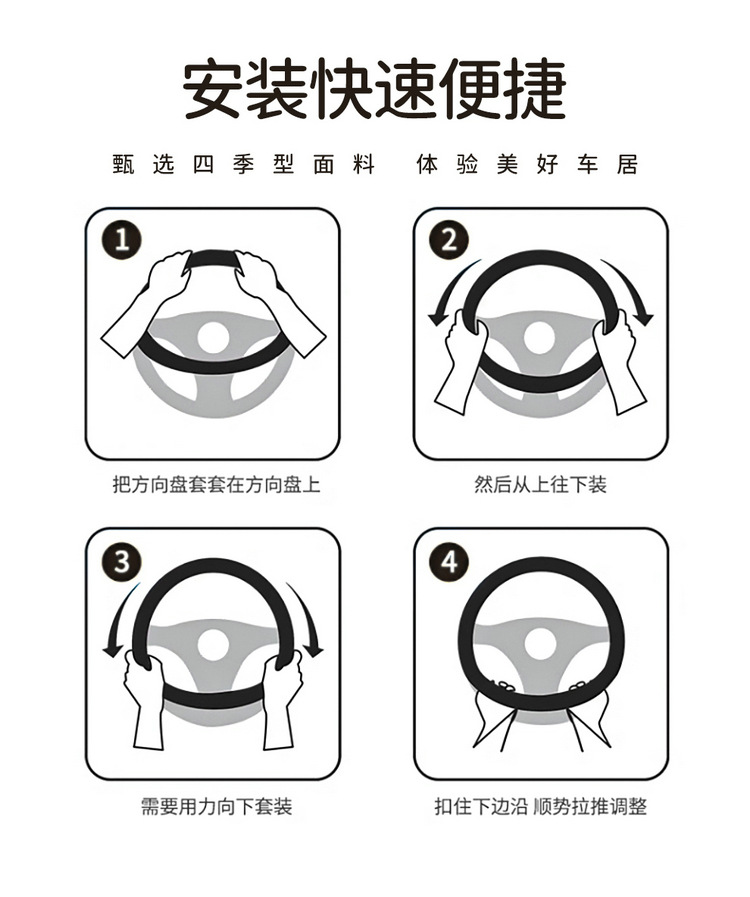 安装快速便捷

甄选四季型面料 体验美好车居

1

把方向盘套套在方向盘上

2

然后从上往下装

3

需要用力向下套装

4

扣住下边沿 顺势拉推调整