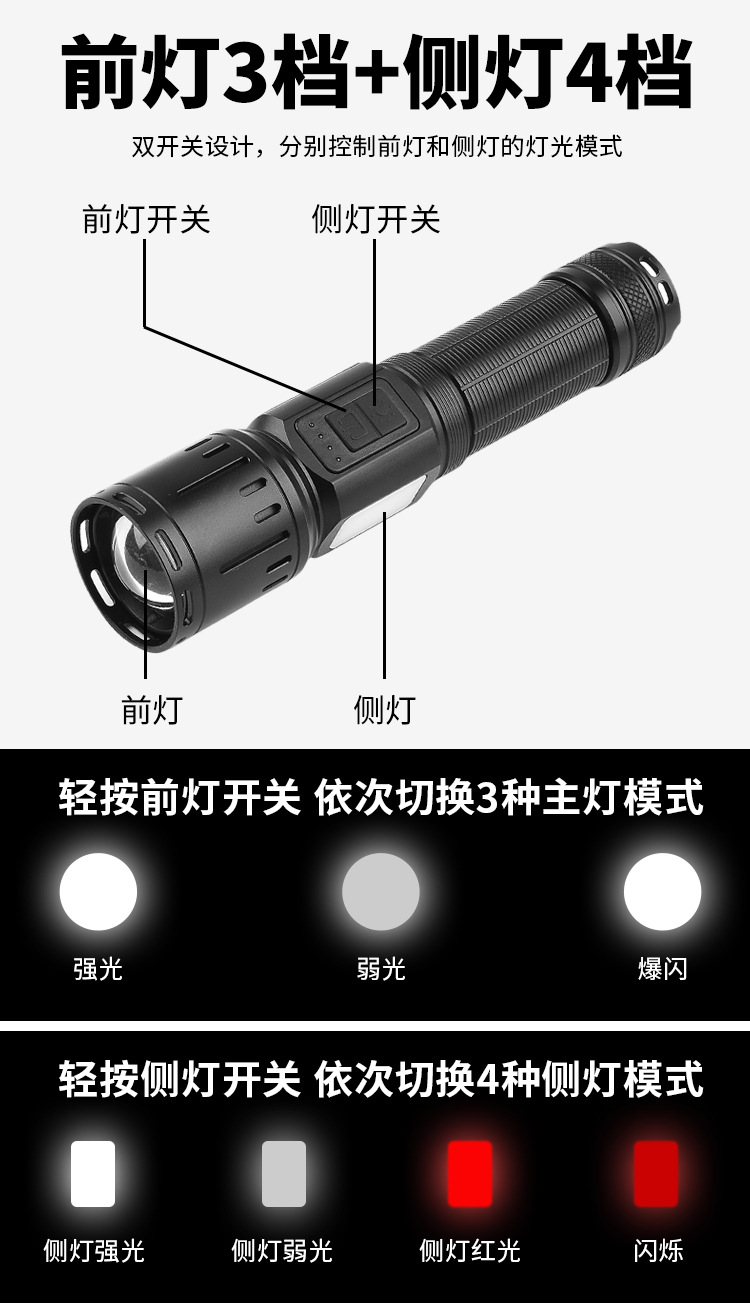 前灯3档+侧灯4档

双开关设计，分别控制前灯和侧灯的灯光模式

前灯开关

侧灯开关

前灯

侧灯

轻按前灯开关 依次切换3种主灯模式

强光

弱光

爆闪

轻按侧灯开关 依次切换4种侧灯模式

侧灯强光

侧灯弱光

侧灯红光

闪烁