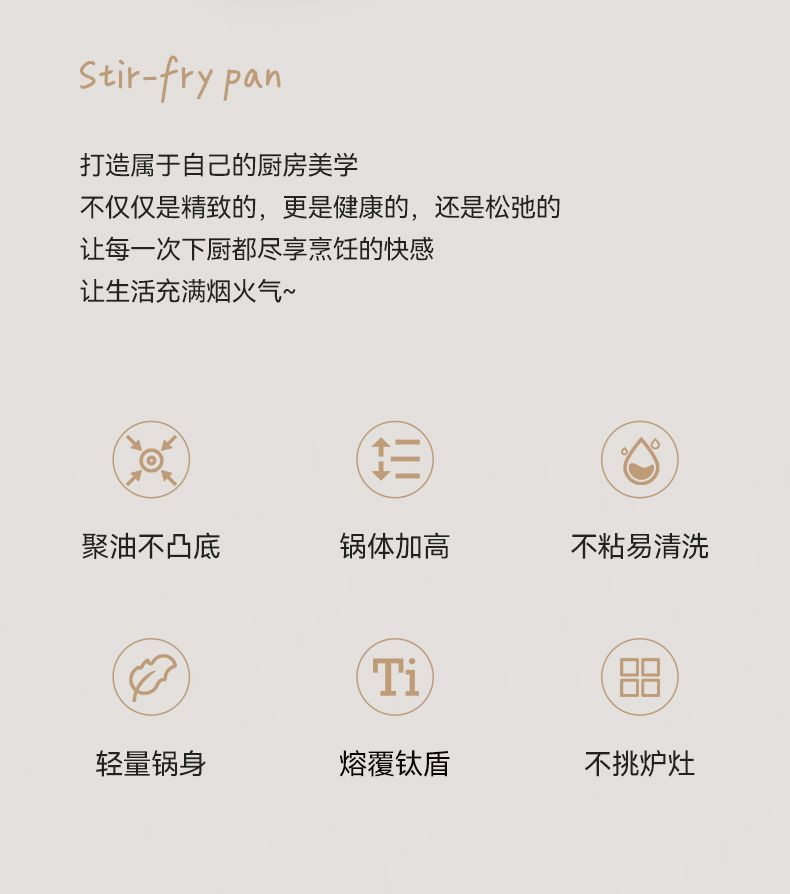 Stir-fry pan

打造属于自己的厨房美学
不仅仅是精致的，更是健康的，还是松弛的
让每一次下厨都尽享烹饪的快感
让生活充满烟火气~

聚油不凸底 锅体加高 不粘易清洗

轻量锅身 Ti 熔覆钛盾 不挑炉灶