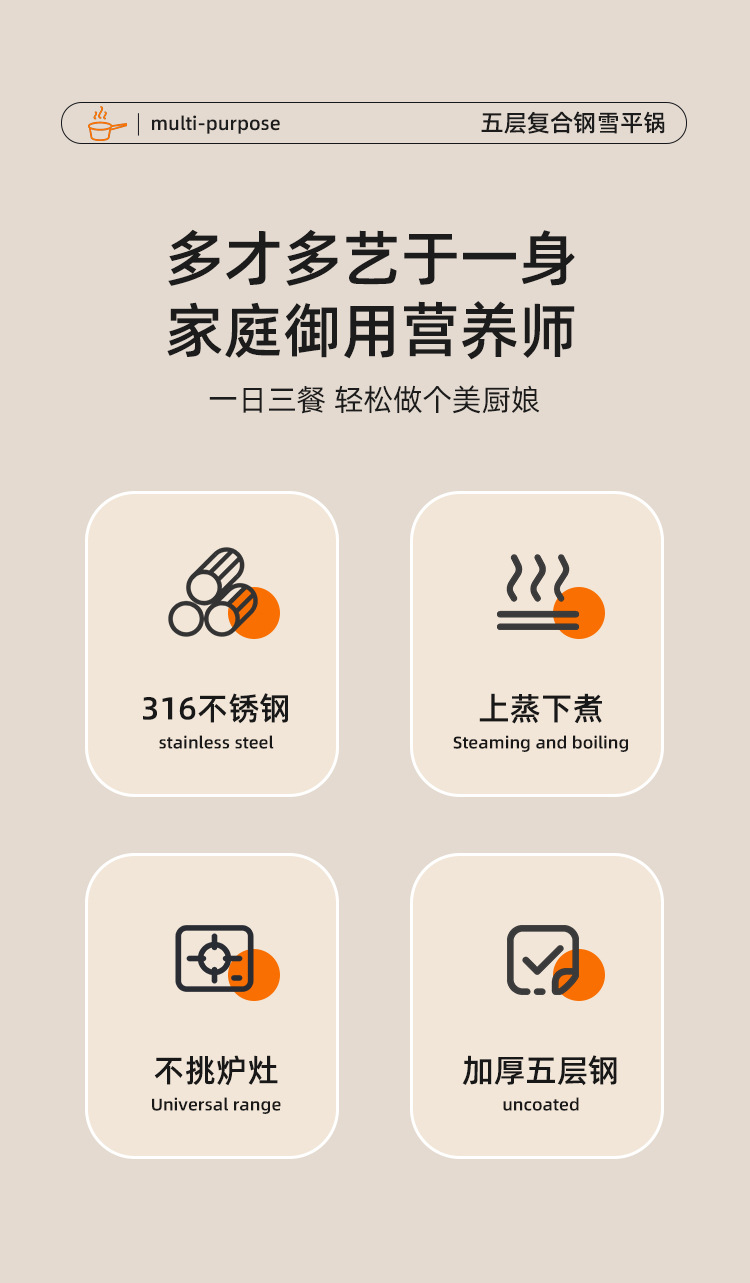 multi-purpose 五层复合钢雪平锅

多才多艺于一身
家庭御用营养师

一日三餐 轻松做个美厨娘

316不锈钢
stainless steel

上蒸下煮
Steaming and boiling

不挑炉灶
Universal range

加厚五层钢
uncoated