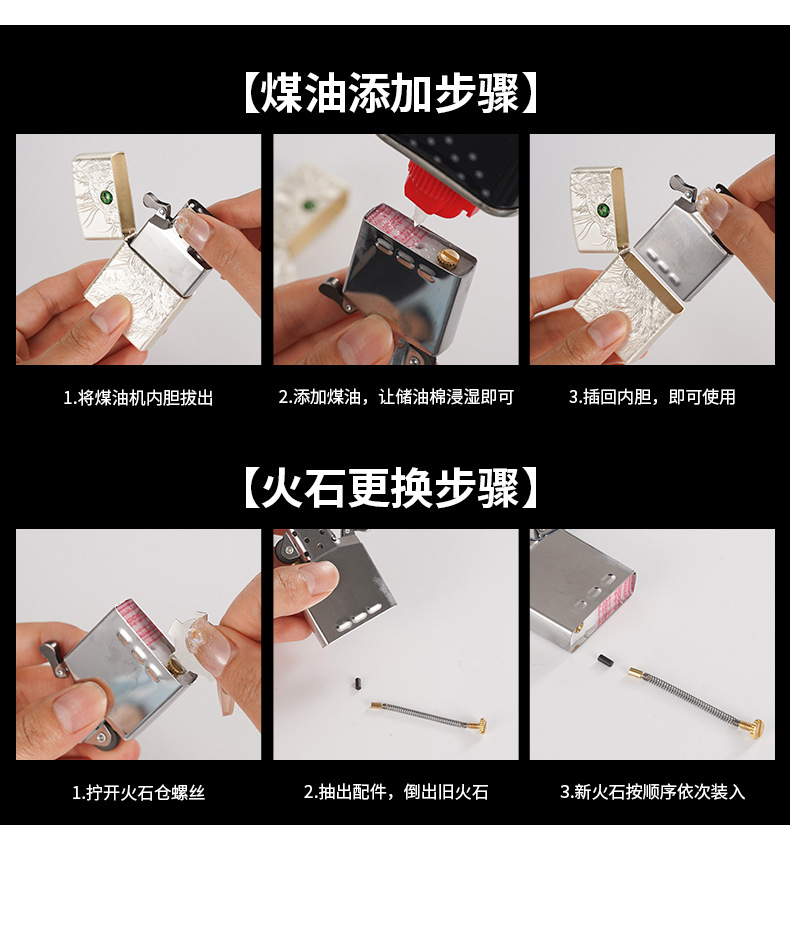 【煤油添加步骤】

1.将煤油机内胆拔出

2.添加煤油，让储油棉浸湿即可

3.插回内胆，即可使用

【火石更换步骤】

1.拧开火石仓螺丝

2.抽出配件，倒出旧火石

3.新火石按顺序依次装入