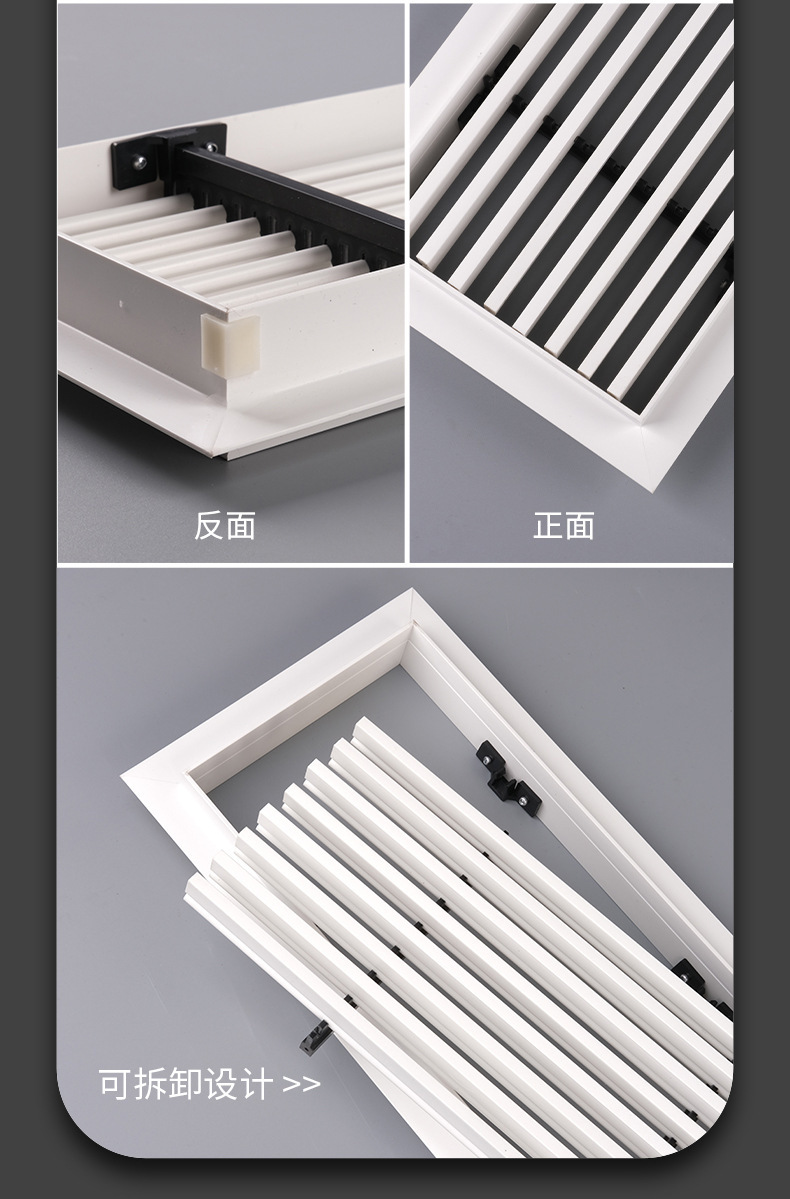 反面

正面

可拆卸设计 >>