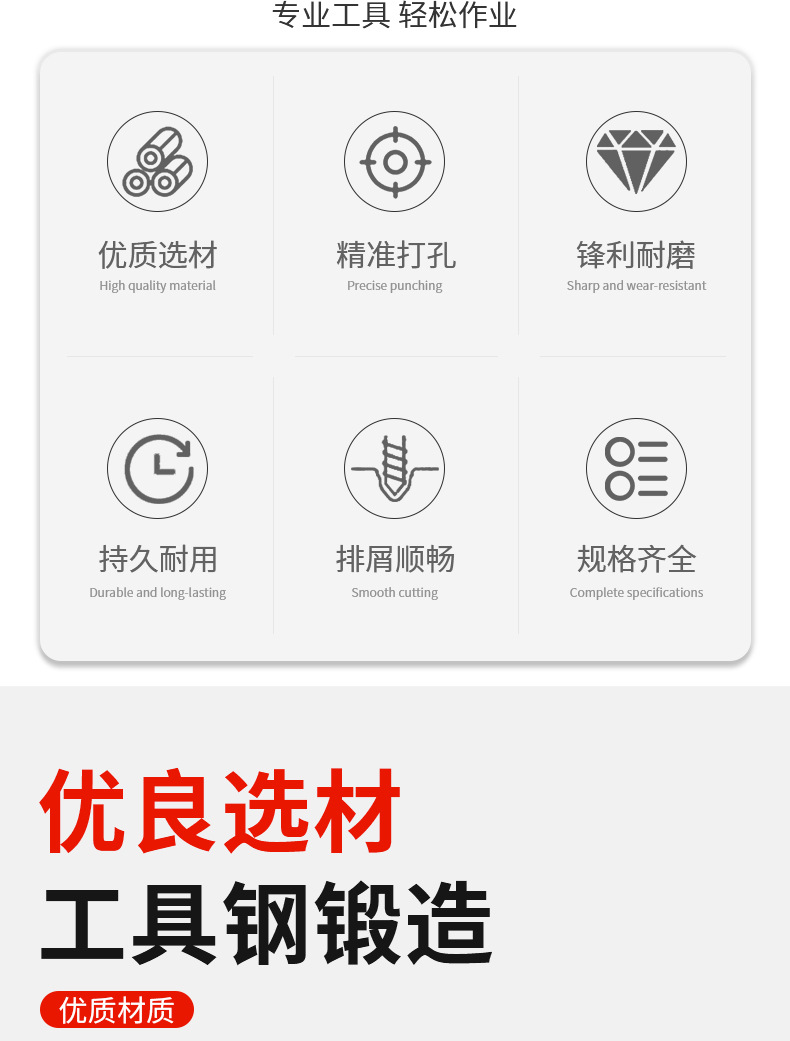 专业工具 轻松作业

优质选材
High quality material

精准打孔
Precise punching

锋利耐磨
Sharp and wear-resistant

持久耐用
Durable and long-lasting

排屑顺畅
Smooth cutting

规格齐全
Complete specifications

优良选材
工具钢锻造

优质材质