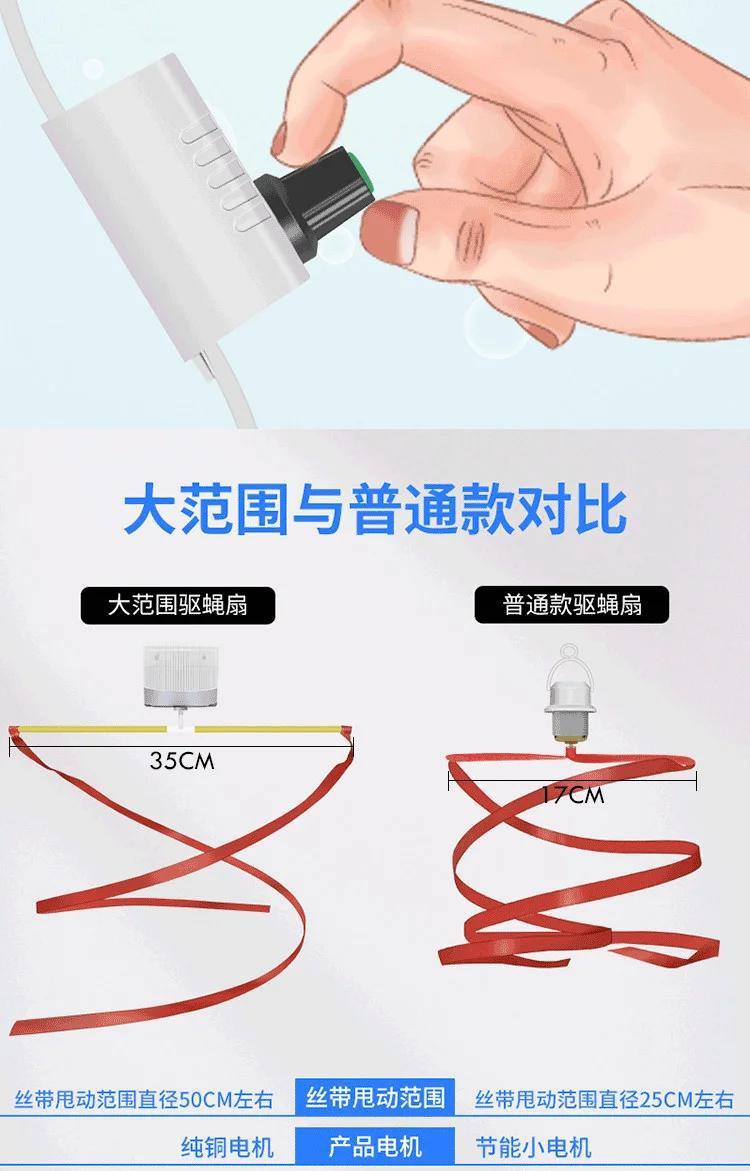 大范围与普通款对比

大范围驱蝇扇

普通款驱蝇扇

35CM

17CM

| 丝带甩动范围直径50CM左右 | 丝带甩动范围 | 丝带甩动范围直径25CM左右 |
|---|---|---|
| 纯铜电机 | 产品电机 | 节能小电机 |