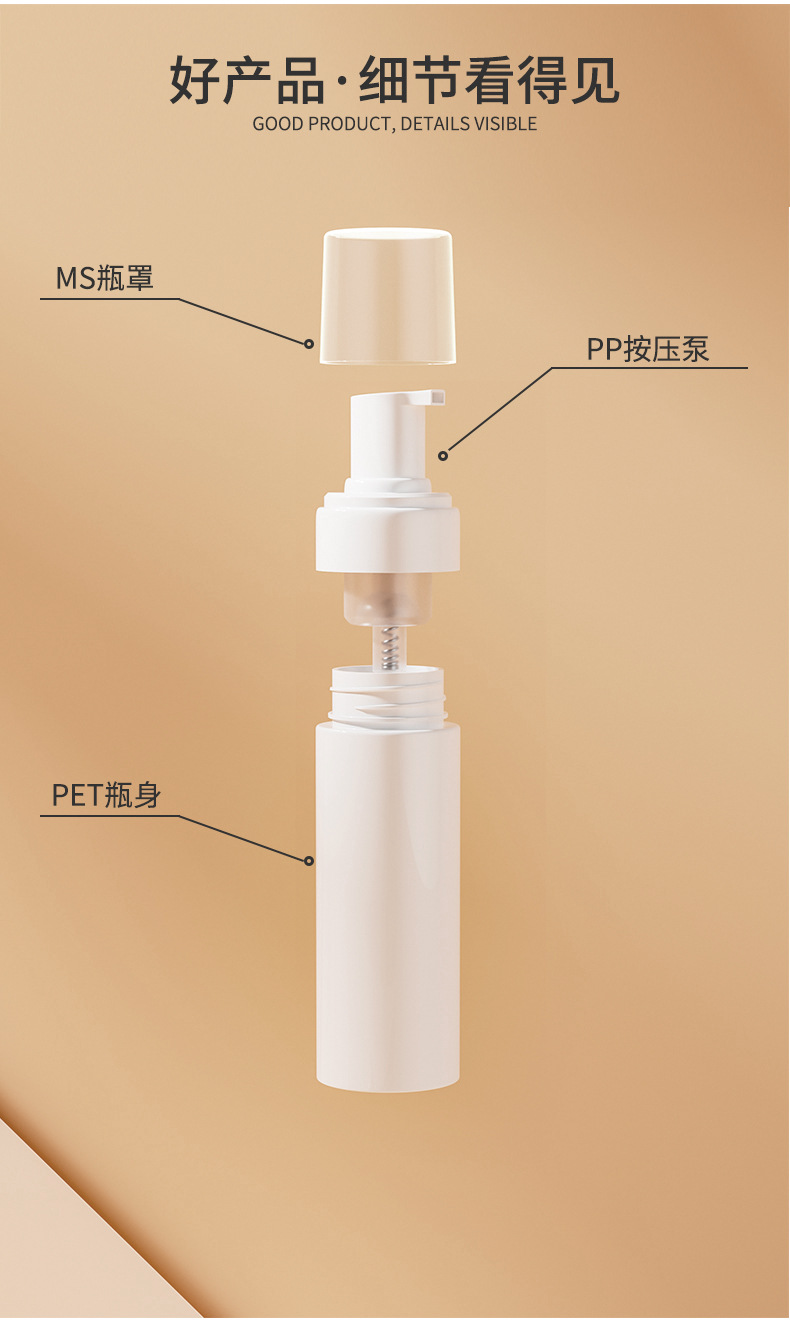 好产品·细节看得见
GOOD PRODUCT, DETAILS VISIBLE

MS瓶罩

PP按压泵

PET瓶身