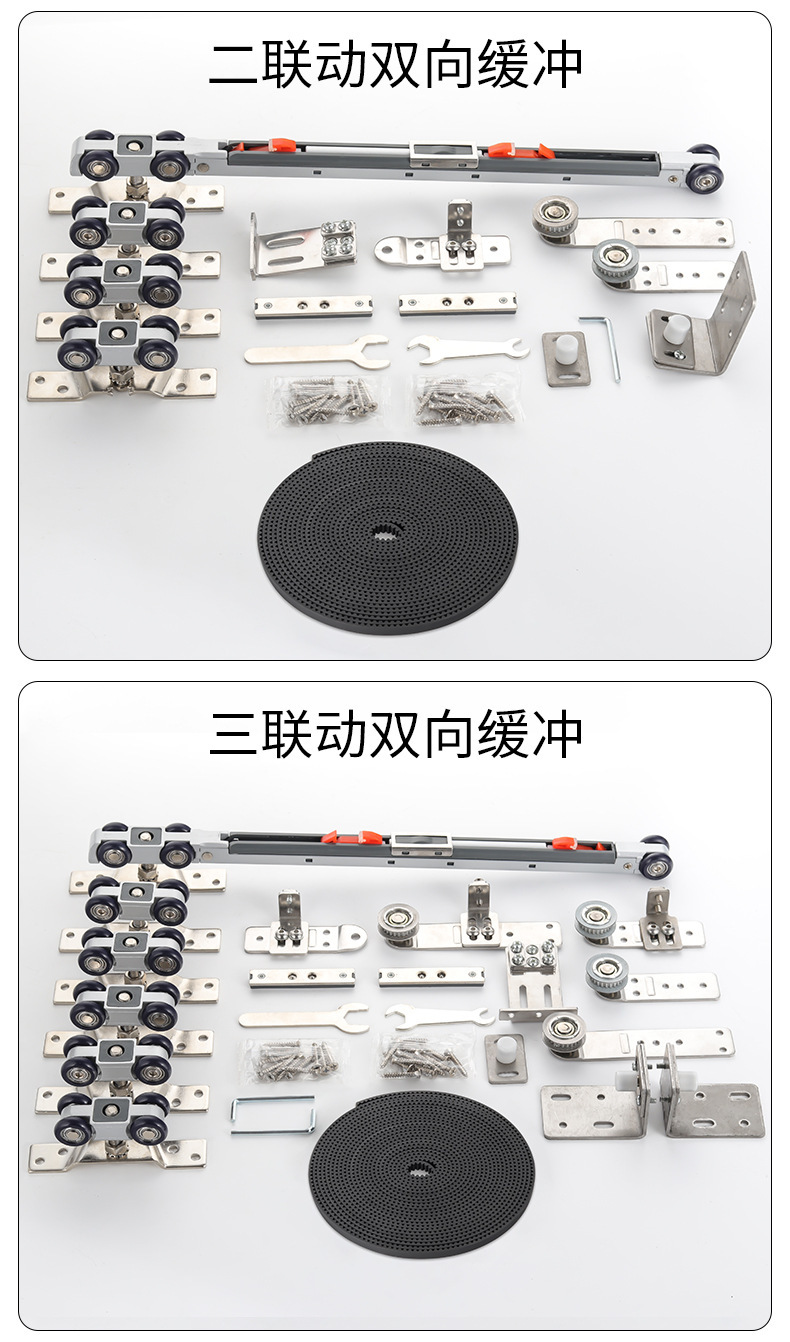 二联动双向缓冲

三联动双向缓冲