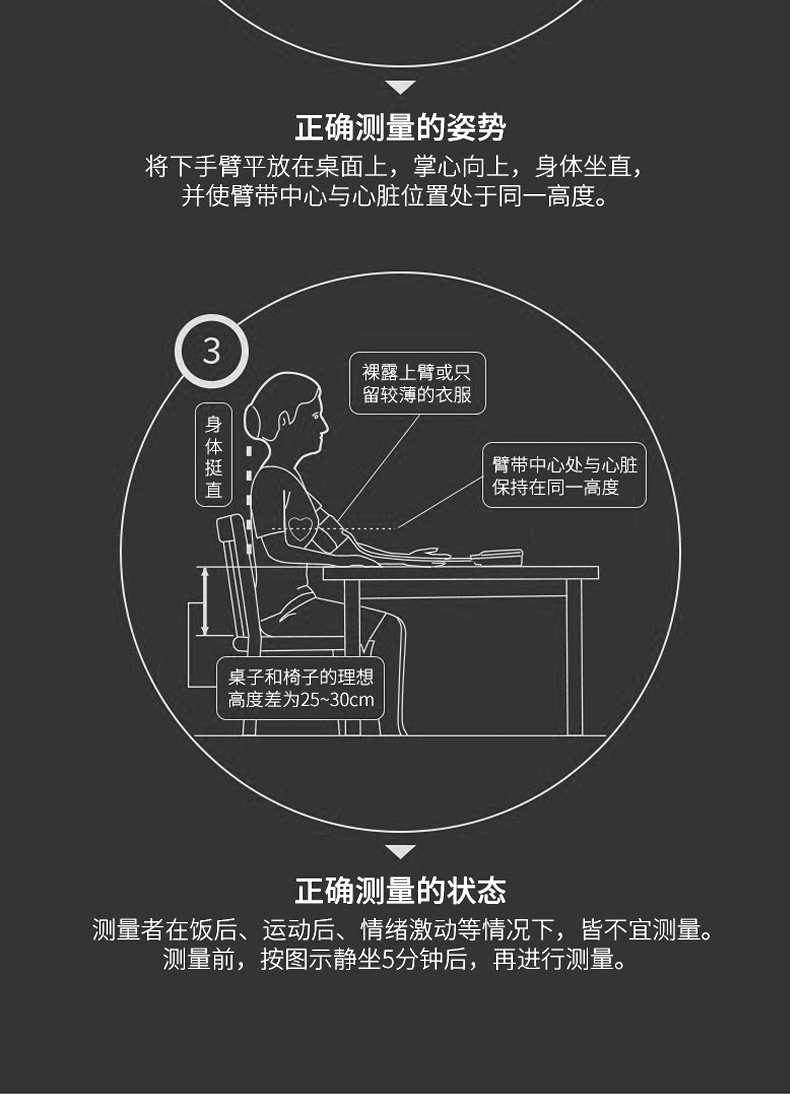 正确测量的姿势

将下手臂平放在桌面上，掌心向上，身体坐直，并使臂带中心与心脏位置处于同一高度。

3

身体挺直

裸露上臂或只留较薄的衣服

臂带中心处与心脏保持在同一高度

桌子和椅子的理想高度差为25~30cm

正确测量的状态

测量者在饭后、运动后、情绪激动等情况下，皆不宜测量。测量前，按图示静坐5分钟后，再进行测量。