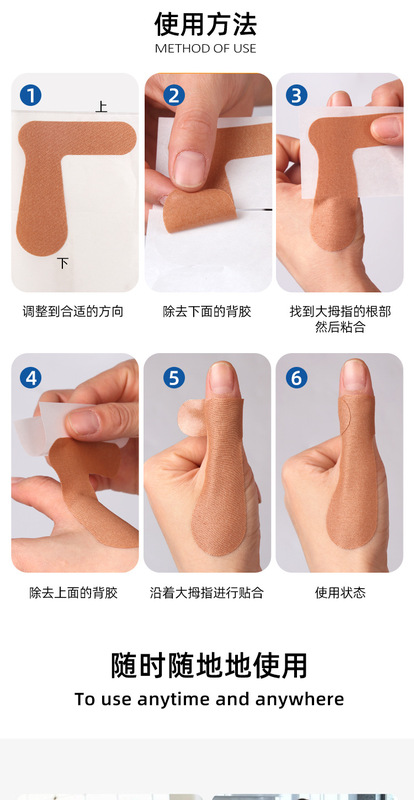 使用方法
METHOD OF USE

1
上
下
调整到合适的方向

2
除去下面的背胶

3
找到大拇指的根部然后粘合

4
除去上面的背胶

5
沿着大拇指进行贴合

6
使用状态

随时随地地使用
To use anytime and anywhere