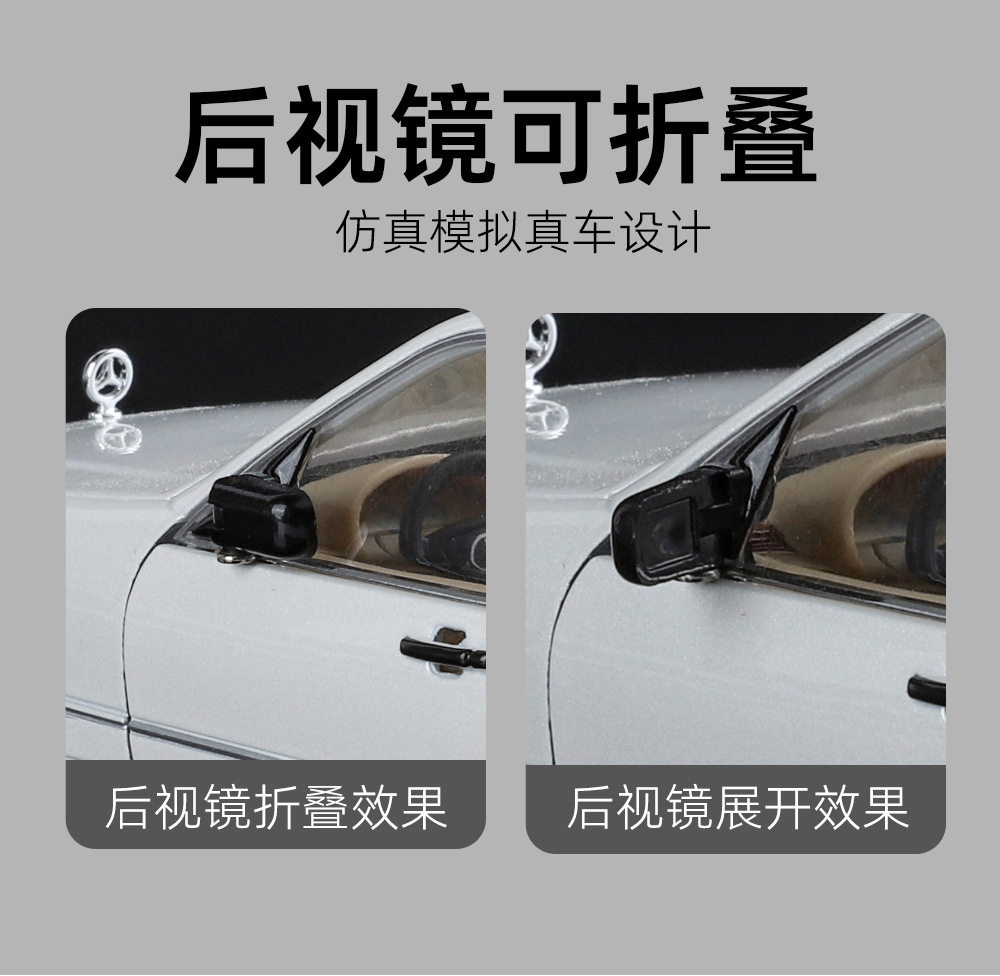 后视镜可折叠

仿真模拟真车设计

后视镜折叠效果

后视镜展开效果