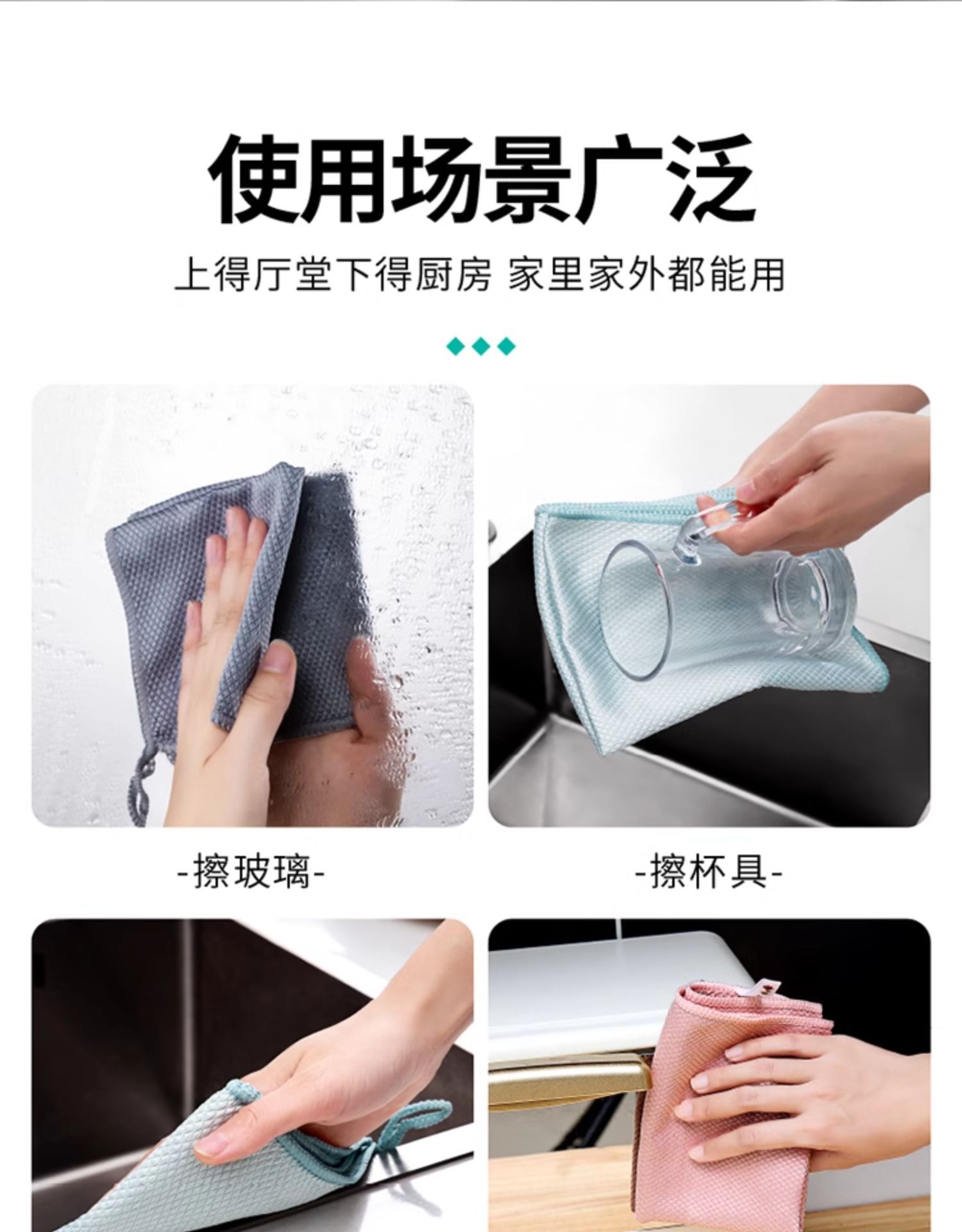 使用场景广泛

上得厅堂下得厨房 家里家外都能用

-擦玻璃-

-擦杯具-