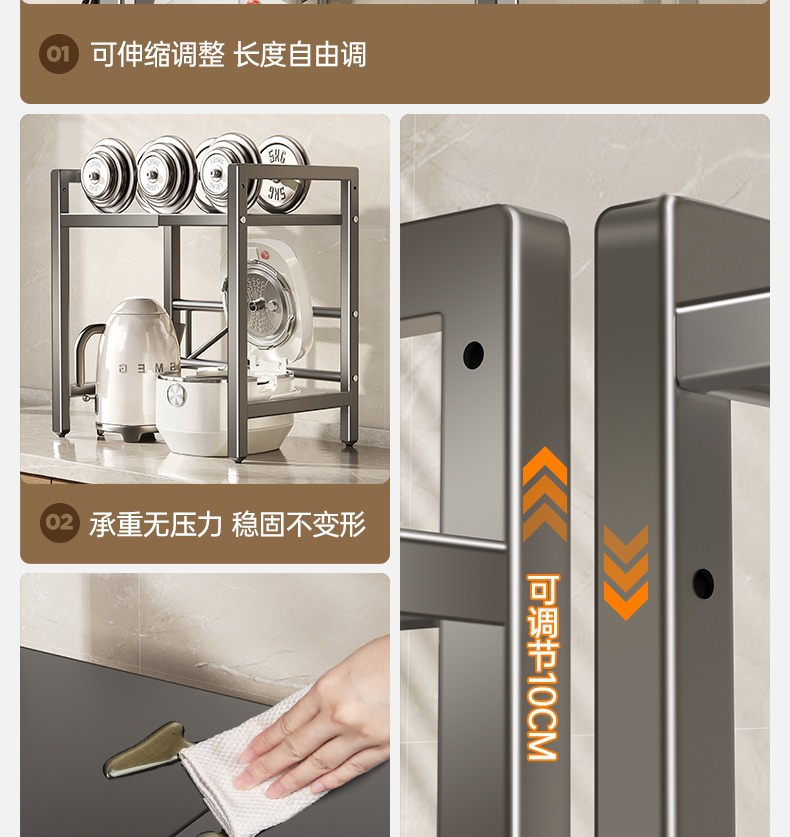 01 可伸缩调整 长度自由调

5KG

5KG

SMEG

02 承重无压力 稳固不变形

可调节10CM