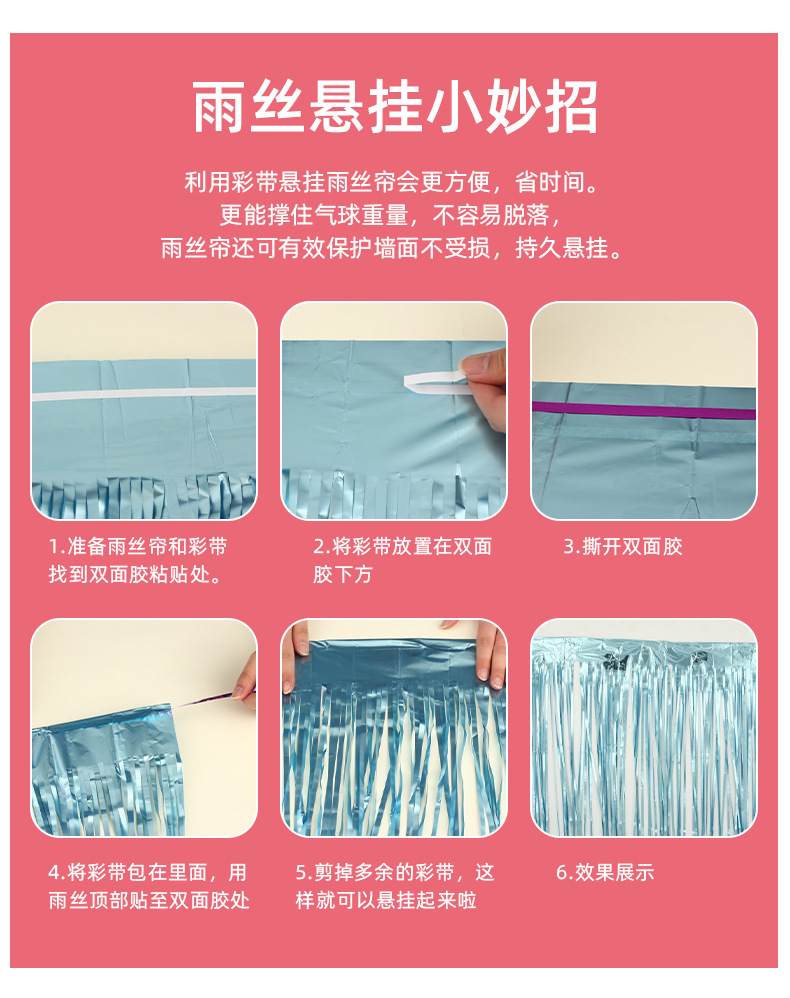 雨丝悬挂小妙招

利用彩带悬挂雨丝帘会更方便，省时间。
更能撑住气球重量，不容易脱落，
雨丝帘还可有效保护墙面不受损，持久悬挂。

1.准备雨丝帘和彩带找到双面胶粘贴处。

2.将彩带放置在双面胶下方

3.撕开双面胶

4.将彩带包在里面，用雨丝顶部贴至双面胶处

5.剪掉多余的彩带，这样就可以悬挂起来啦

6.效果展示