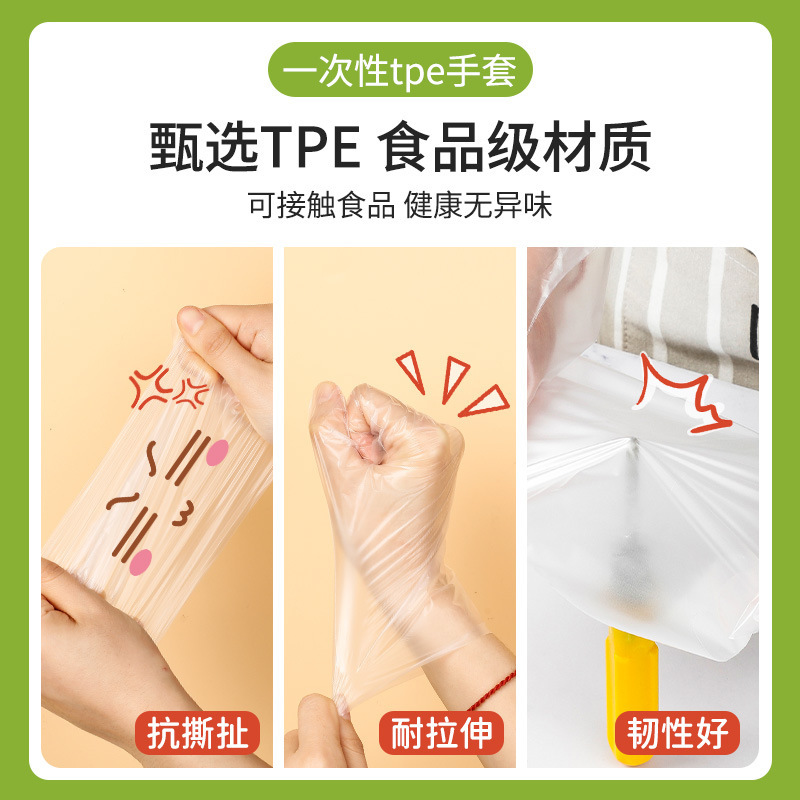 一次性tpe手套

甄选TPE 食品级材质

可接触食品 健康无异味

抗撕扯

耐拉伸

韧性好