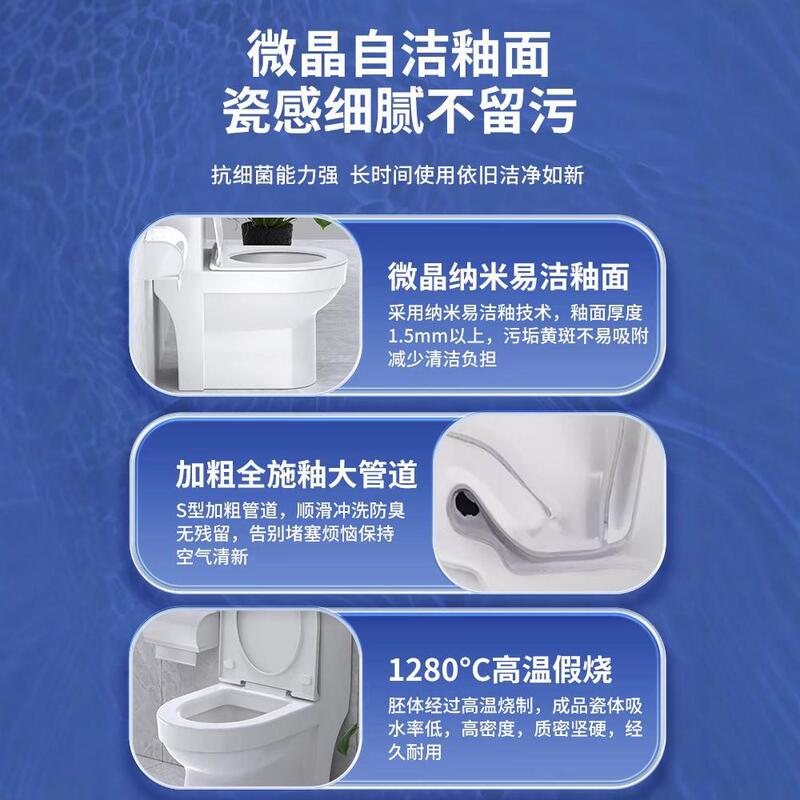 微晶自洁釉面
瓷感细腻不留污

抗细菌能力强 长时间使用依旧洁净如新

微晶纳米易洁釉面

采用纳米易洁釉技术，釉面厚度1.5mm以上，污垢黄斑不易吸附减少清洁负担

加粗全施釉大管道

S型加粗管道，顺滑冲洗防臭无残留，告别堵塞烦恼保持空气清新

1280°C高温假烧

胚体经过高温烧制，成品瓷体吸水率低，高密度，质密坚硬，经久耐用