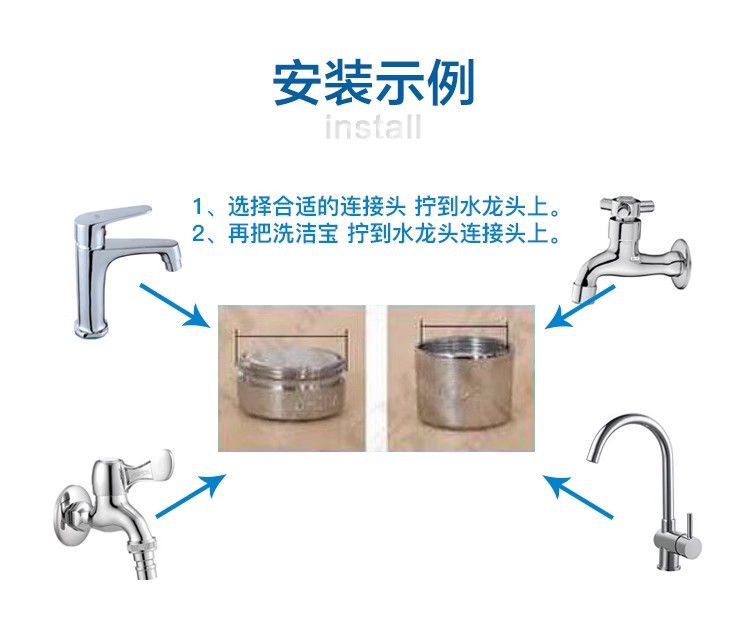 安装示例
install

1、选择合适的连接头 拧到水龙头上。
2、再把洗洁宝 拧到水龙头连接头上。