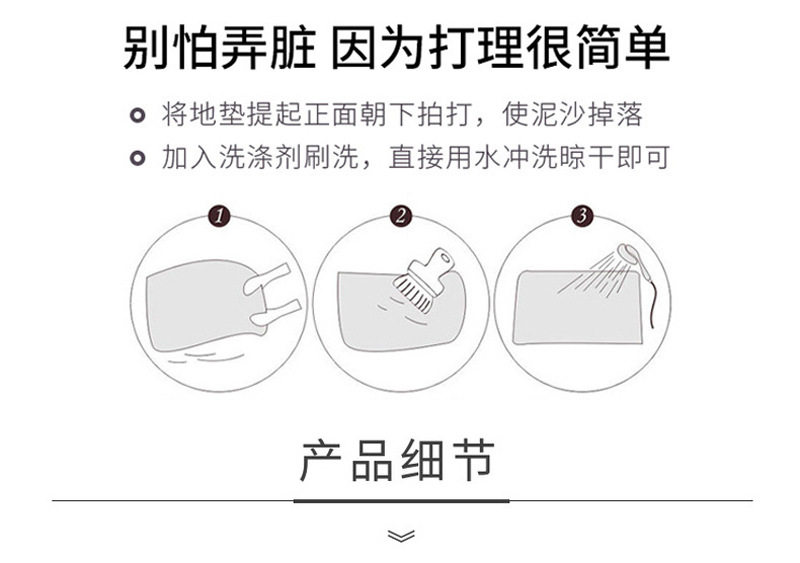 别怕弄脏 因为打理很简单

将地垫提起正面朝下拍打，使泥沙掉落

加入洗涤剂刷洗，直接用水冲洗晾干即可

1

2

3

产品细节