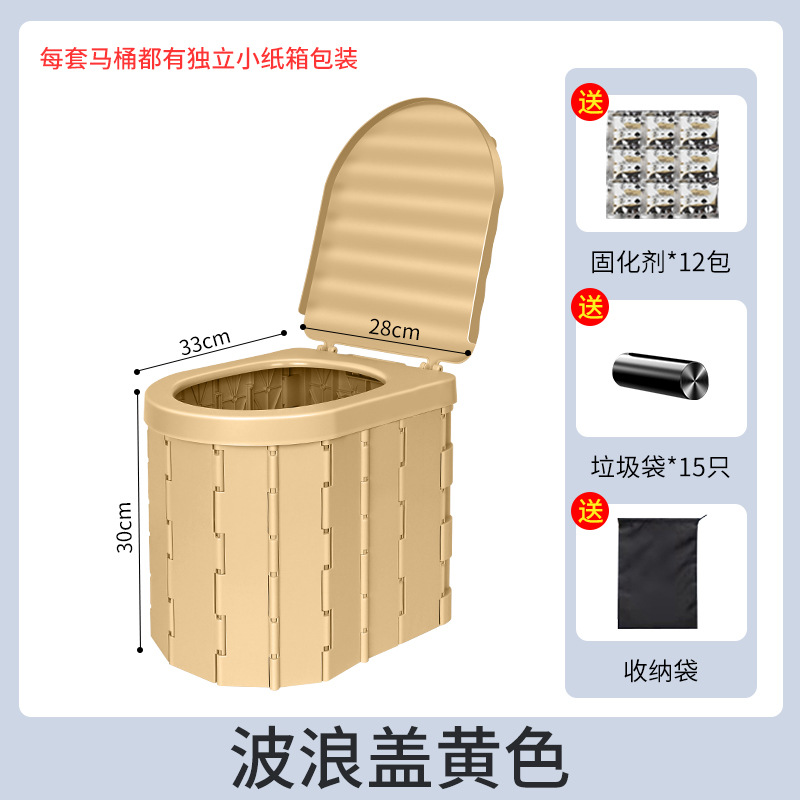 每套马桶都有独立小纸箱包装

33cm

28cm

30cm

送

固化剂*12包

送

垃圾袋*15只

送

收纳袋

波浪盖黄色