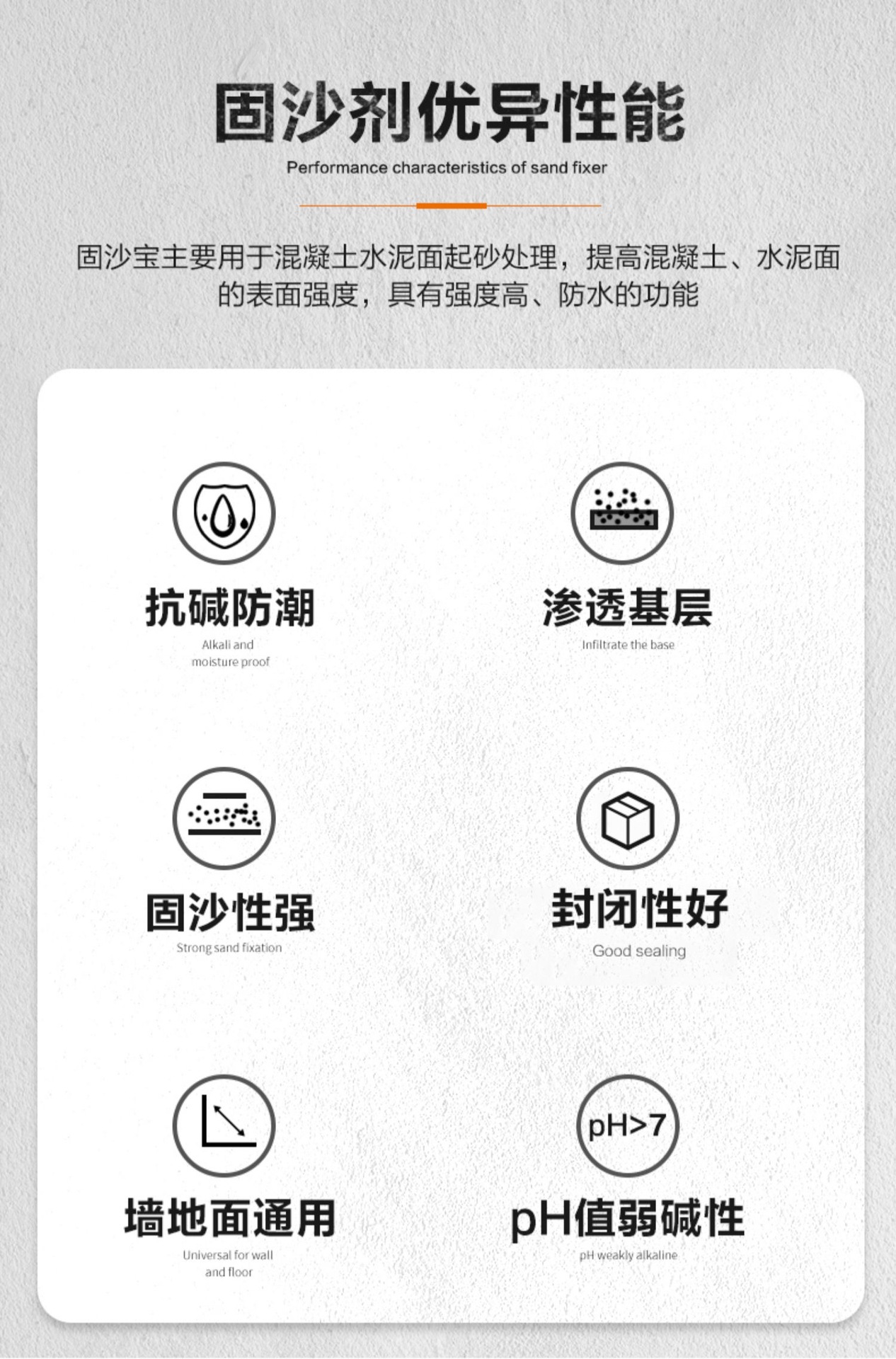 固沙剂优异性能

Performance characteristics of sand fixer

固沙宝主要用于混凝土水泥面起砂处理，提高混凝土、水泥面的表面强度，具有强度高、防水的功能

抗碱防潮

Alkali and moisture proof

渗透基层

Infiltrate the base

固沙性强

Strong sand fixation

封闭性好

Good sealing

墙地面通用

Universal for wall and floor

pH>7

pH值弱碱性

pH weakly alkaline