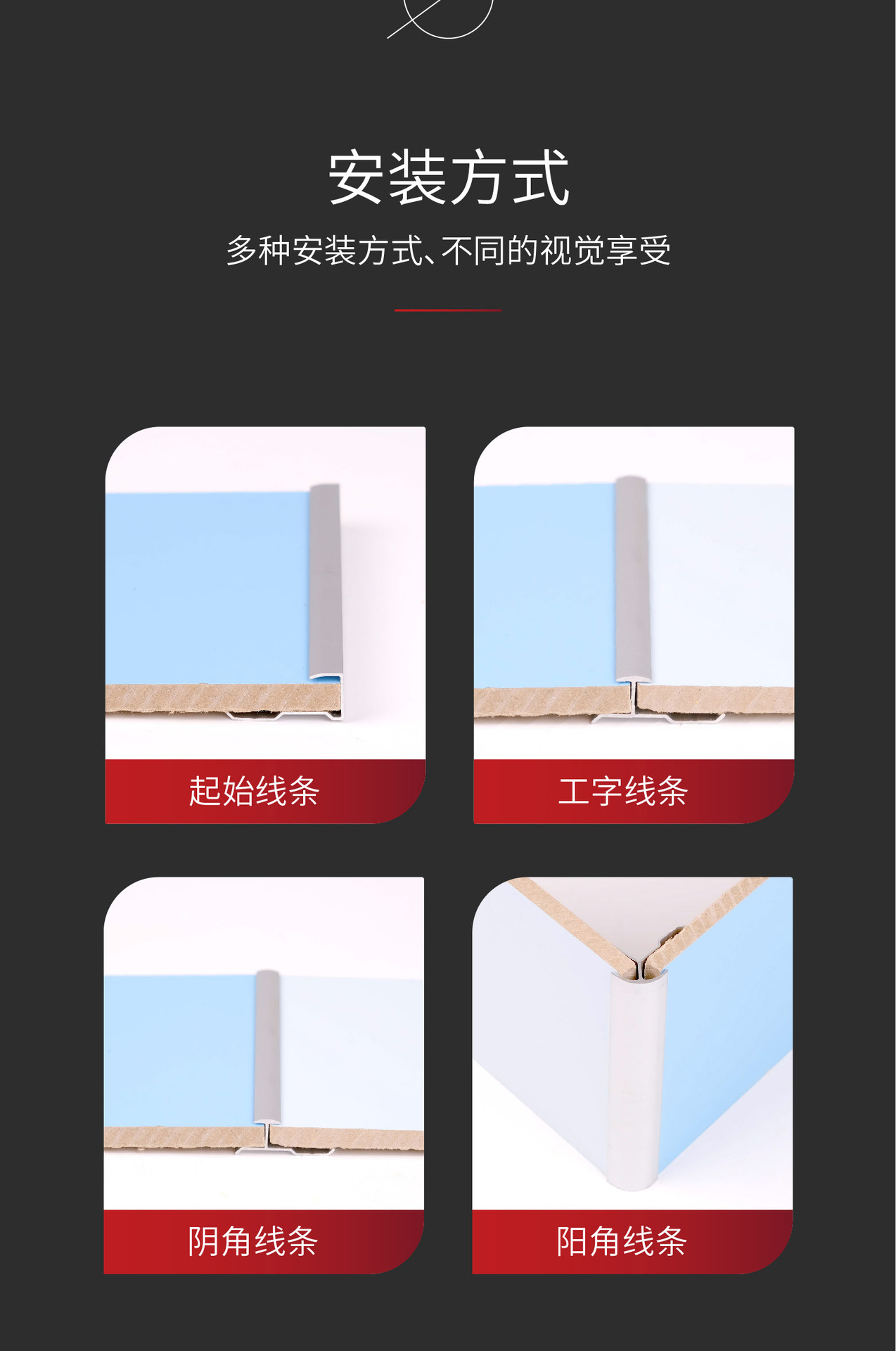 安装方式

多种安装方式、不同的视觉享受

起始线条

工字线条

阴角线条

阳角线条