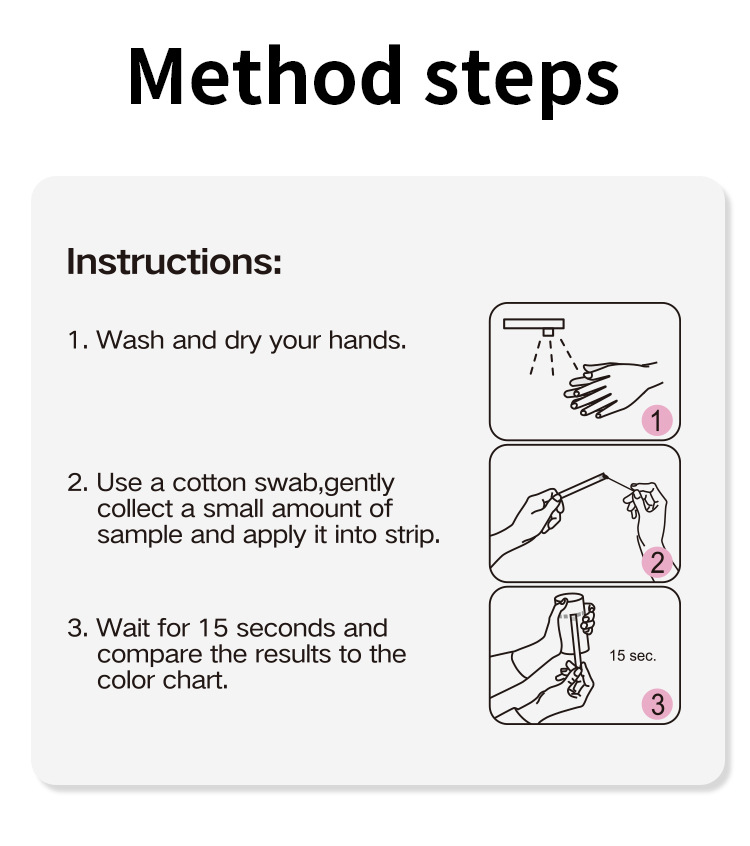 Method steps

Instructions:

1. Wash and dry your hands.

1

2. Use a cotton swab,gently collect a small amount of sample and apply it into strip.

2

3. Wait for 15 seconds and compare the results to the color chart.

15 sec.

3