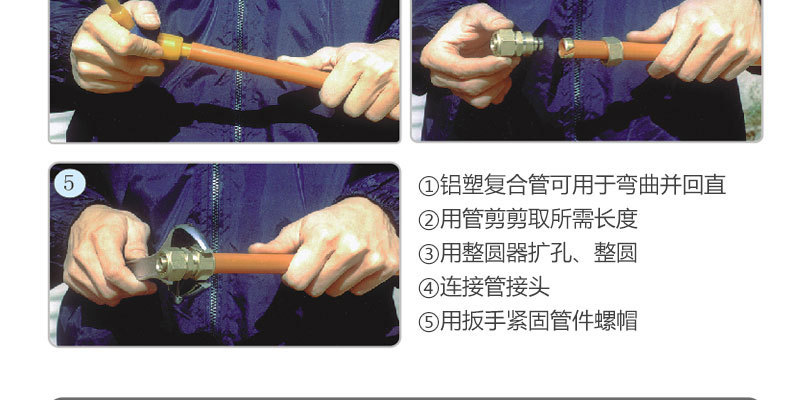 5

①铝塑复合管可用于弯曲并回直
②用管剪剪取所需长度
③用整圆器扩孔、整圆
④连接管接头
⑤用扳手紧固管件螺帽