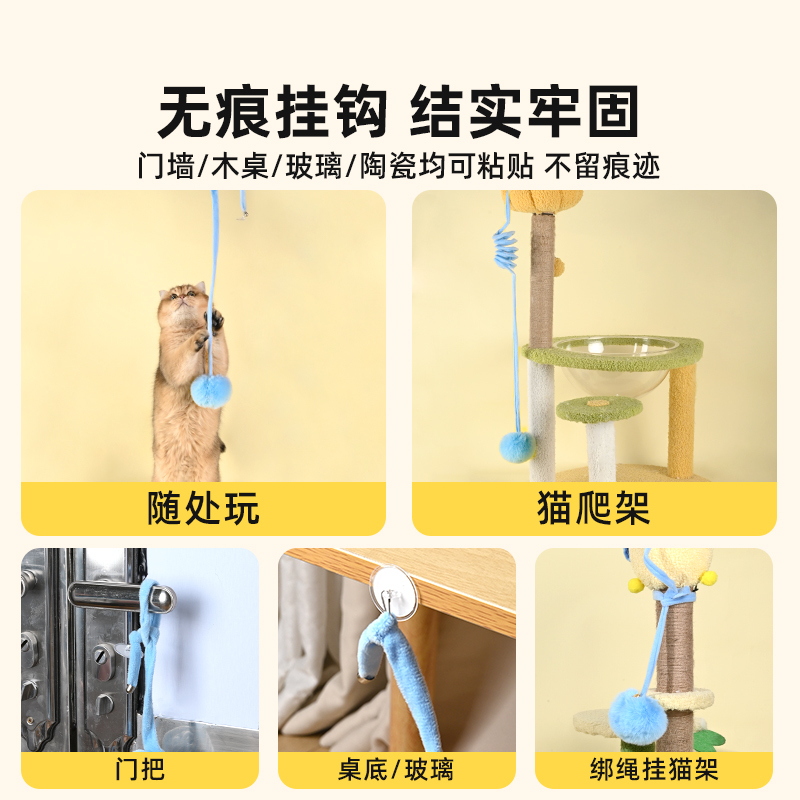 无痕挂钩 结实牢固

门墙/木桌/玻璃/陶瓷均可粘贴 不留痕迹

随处玩

猫爬架

门把

桌底/玻璃

绑绳挂猫架