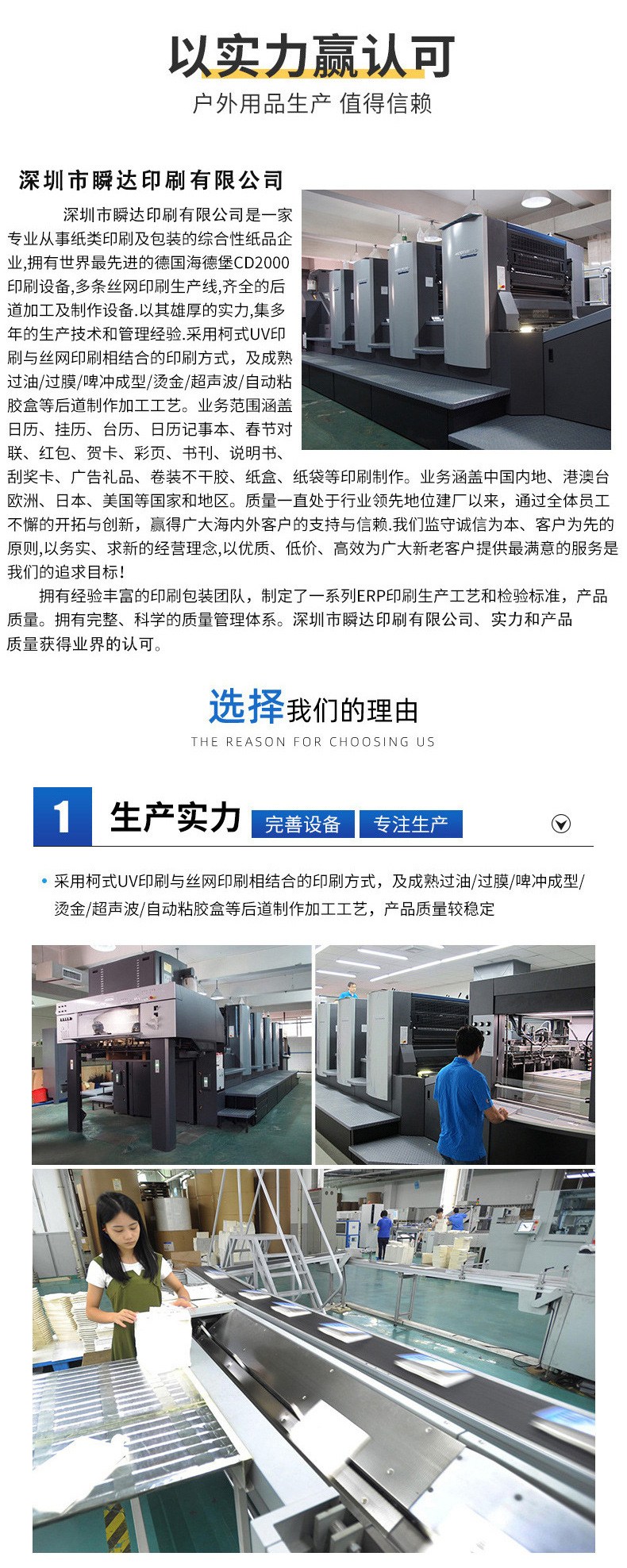 以实力赢认可

户外用品生产 值得信赖

深圳市瞬达印刷有限公司

深圳市瞬达印刷有限公司是一家专业从事纸类印刷及包装的综合性纸品企业,拥有世界最先进的德国海德堡CD2000印刷设备,多条丝网印刷生产线,齐全的后道加工及制作设备.以其雄厚的实力,集多年的生产技术和管理经验.采用柯式UV印刷与丝网印刷相结合的印刷方式，及成熟过油/过膜/啤冲成型/烫金/超声波/自动粘胶盒等后道制作加工工艺。业务范围涵盖日历、挂历、台历、日历记事本、春节对联、红包、贺卡、彩页、书刊、说明书、刮奖卡、广告礼品、卷装不干胶、纸盒、纸袋等印刷制作。业务涵盖中国内地、港澳台欧洲、日本、美国等国家和地区。质量一直处于行业领先地位建厂以来，通过全体员工不懈的开拓与创新，赢得广大海内外客户的支持与信赖.我们监守诚信为本、客户为先的原则,以务实、求新的经营理念,以优质、低价、高效为广大新老客户提供最满意的服务是我们的追求目标!

拥有经验丰富的印刷包装团队，制定了一系列ERP印刷生产工艺和检验标准，产品质量。拥有完整、科学的质量管理体系。深圳市瞬达印刷有限公司、实力和产品质量获得业界的认可。

选择我们的理由

THE REASON FOR CHOOSING US

1 生产实力 完善设备 专注生产

• 采用柯式UV印刷与丝网印刷相结合的印刷方式，及成熟过油/过膜/啤冲成型/烫金/超声波/自动粘胶盒等后道制作加工工艺，产品质量较稳定