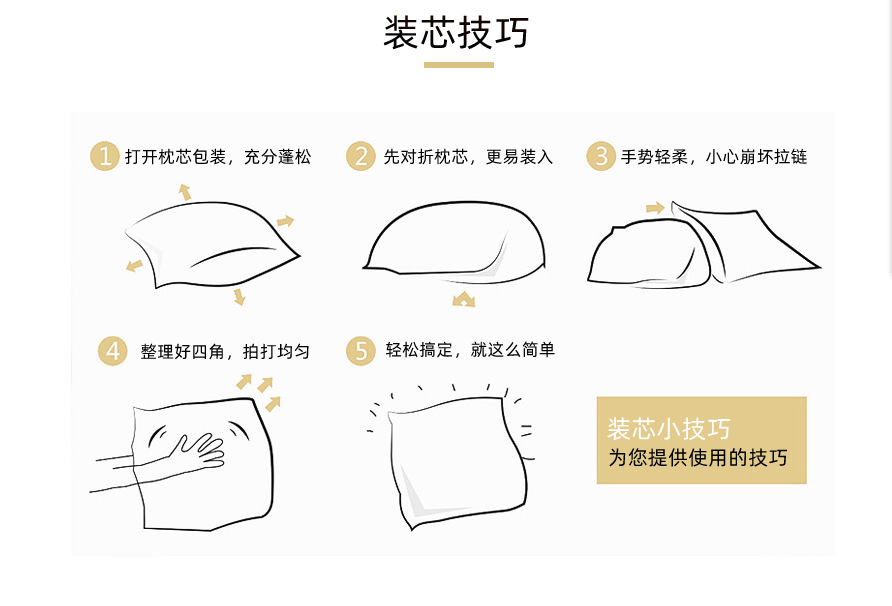 装芯技巧

1 打开枕芯包装，充分蓬松

2 先对折枕芯，更易装入

3 手势轻柔，小心崩坏拉链

4 整理好四角，拍打均匀

5 轻松搞定，就这么简单

装芯小技巧
为您提供使用的技巧