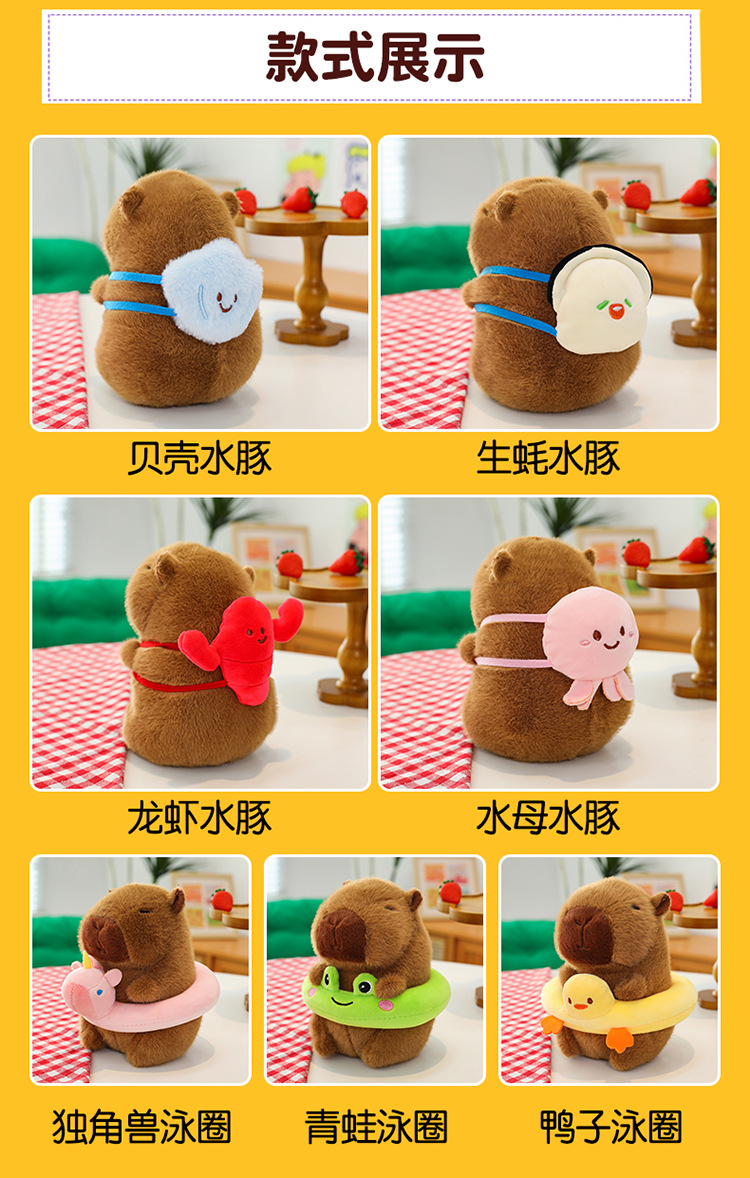 款式展示

贝壳水豚

生蚝水豚

龙虾水豚

水母水豚

独角兽泳圈

青蛙泳圈

鸭子泳圈