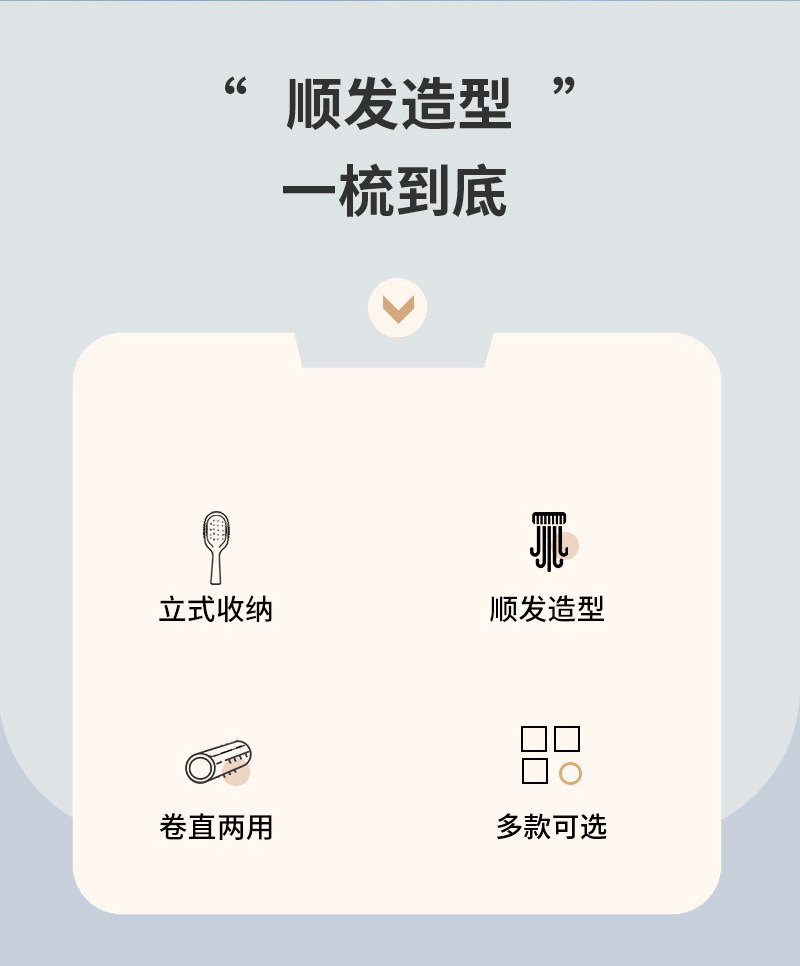 “顺发造型”
一梳到底

立式收纳

顺发造型

卷直两用

多款可选