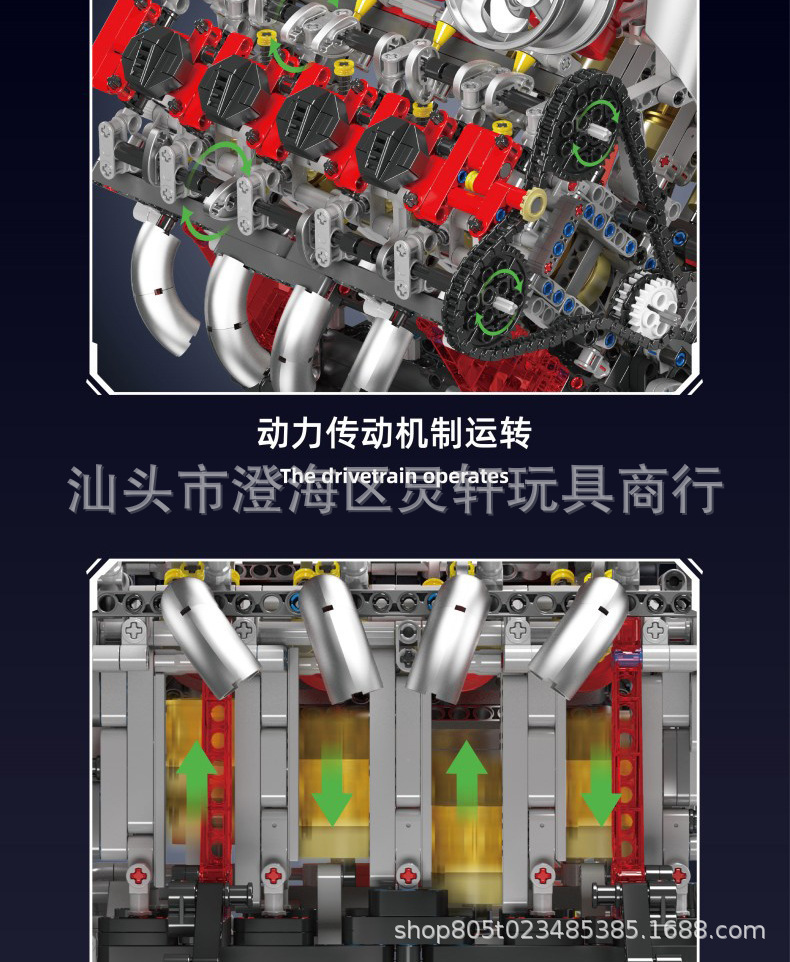 动力传动机制运转
The drivetrain operates
汕头市澄海区灵轩玩具商行

shop805t023485385.1688.com