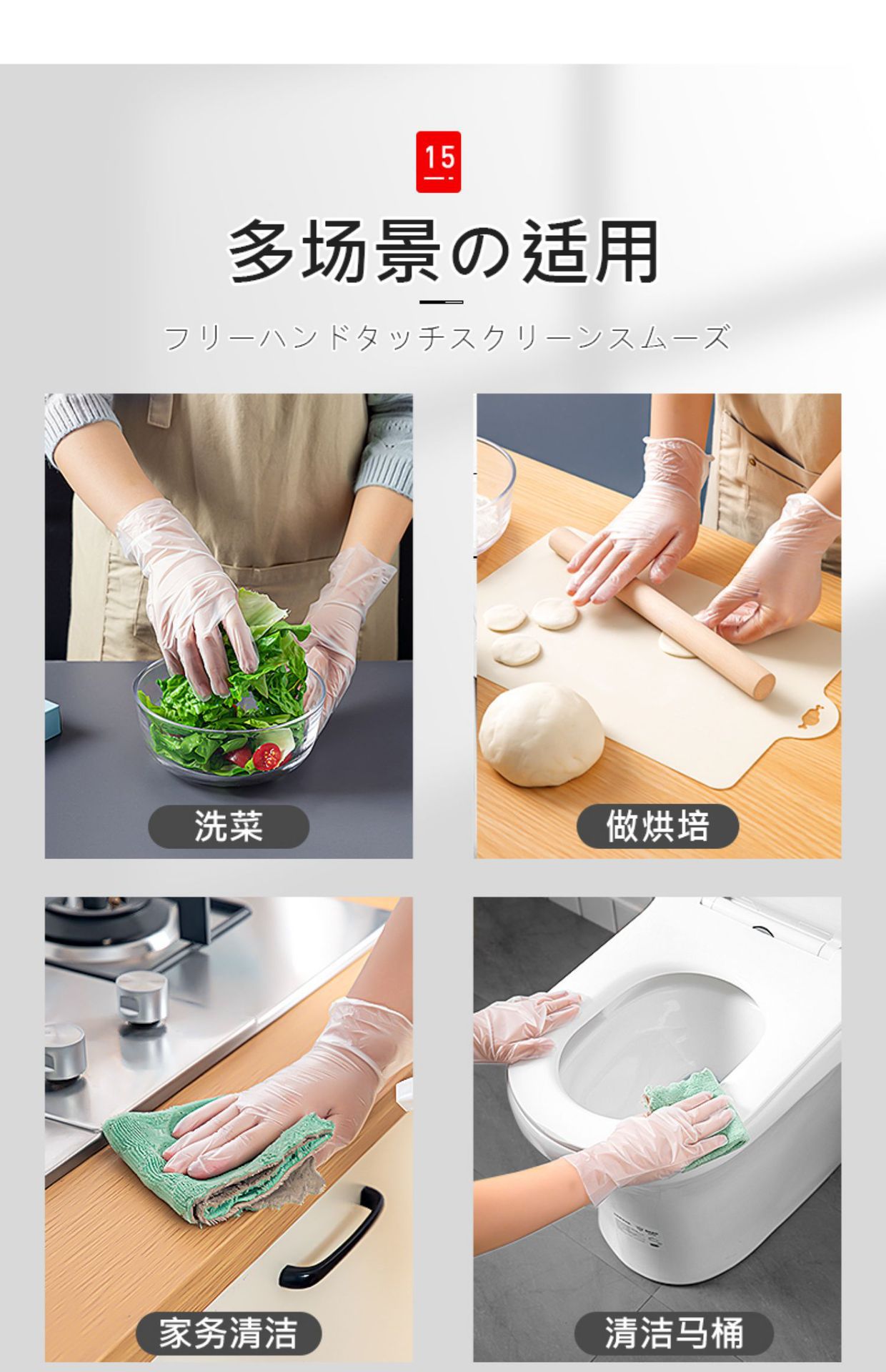 15

多场景の适用

フリーハンドタッチスクリーンスムーズ

洗菜

做烘培

家务清洁

清洁马桶