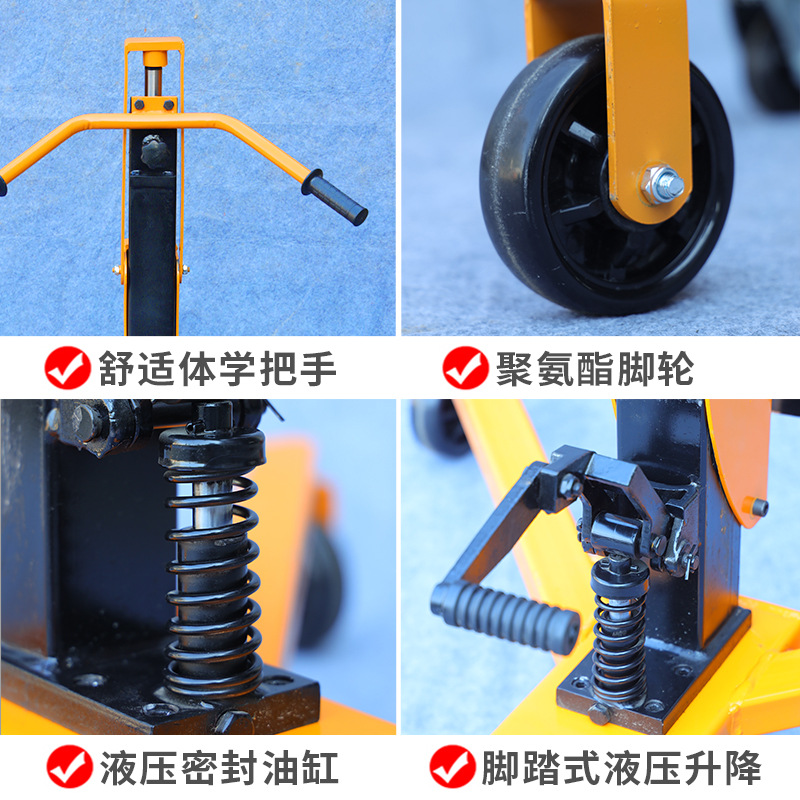 舒适体学把手

聚氨酯脚轮

液压密封油缸

脚踏式液压升降